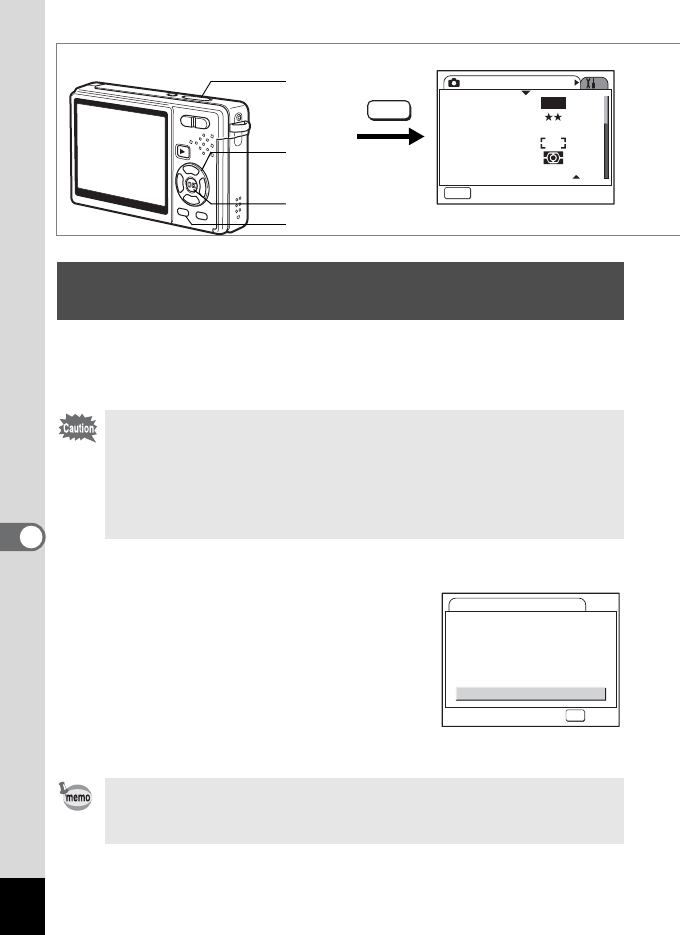 Caution

memo