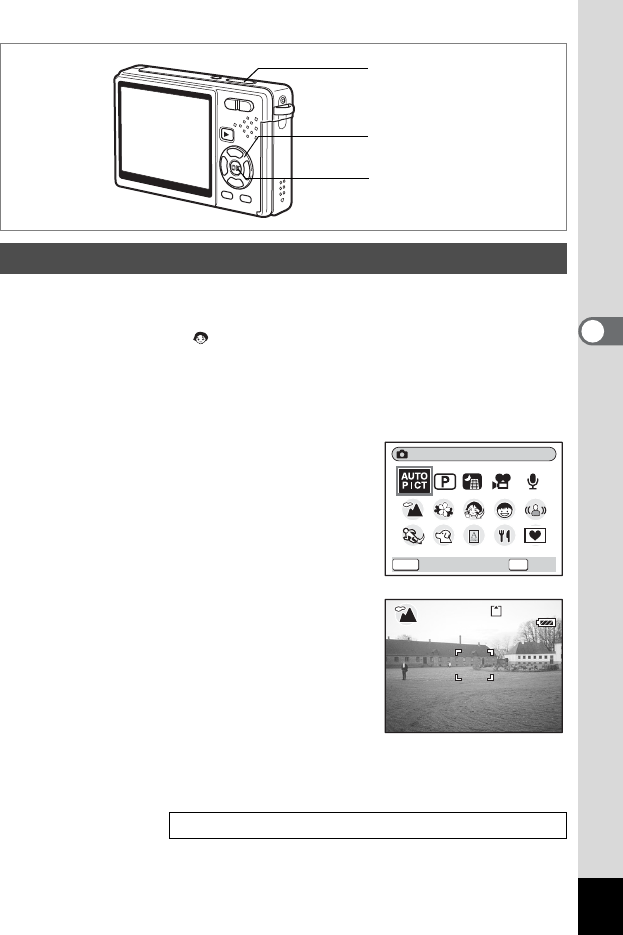 AUTO
PICT
P