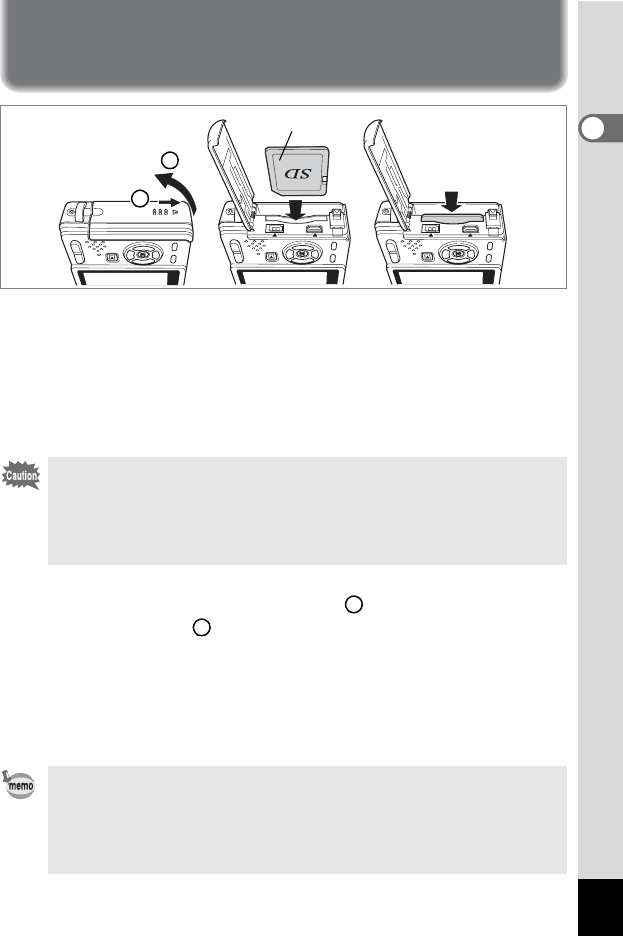 SD

Caution

memo