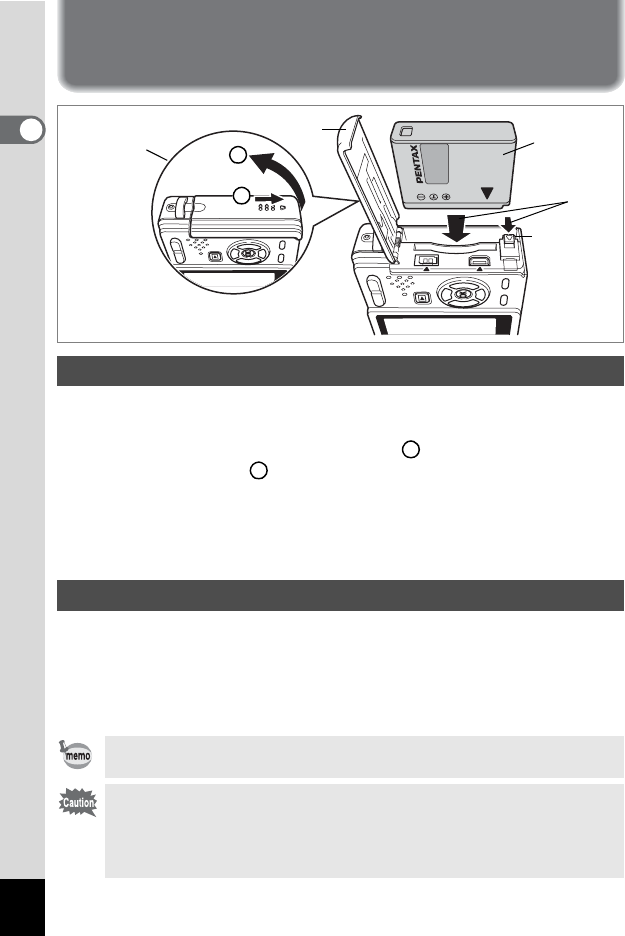 PENTAX

memo

Caution