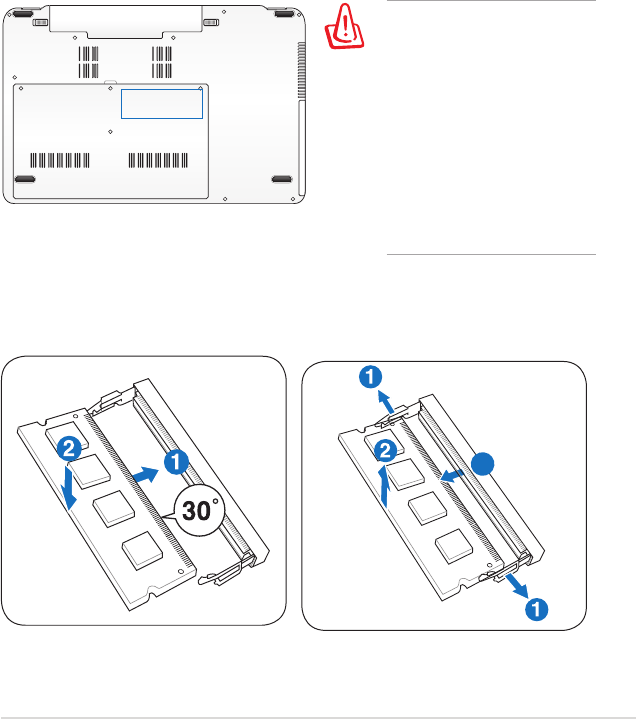 2

1

30°

1

2

1