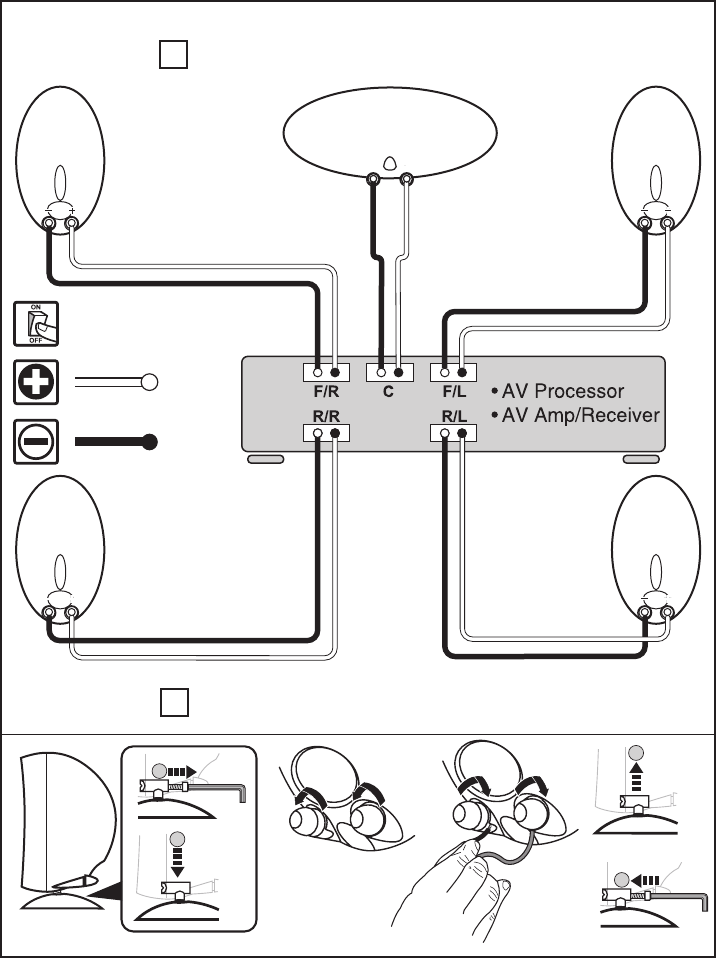 ON
OFF

F/R
C
F/L
R/R
R/L

• AV Processor
• AV Amp/Receiver