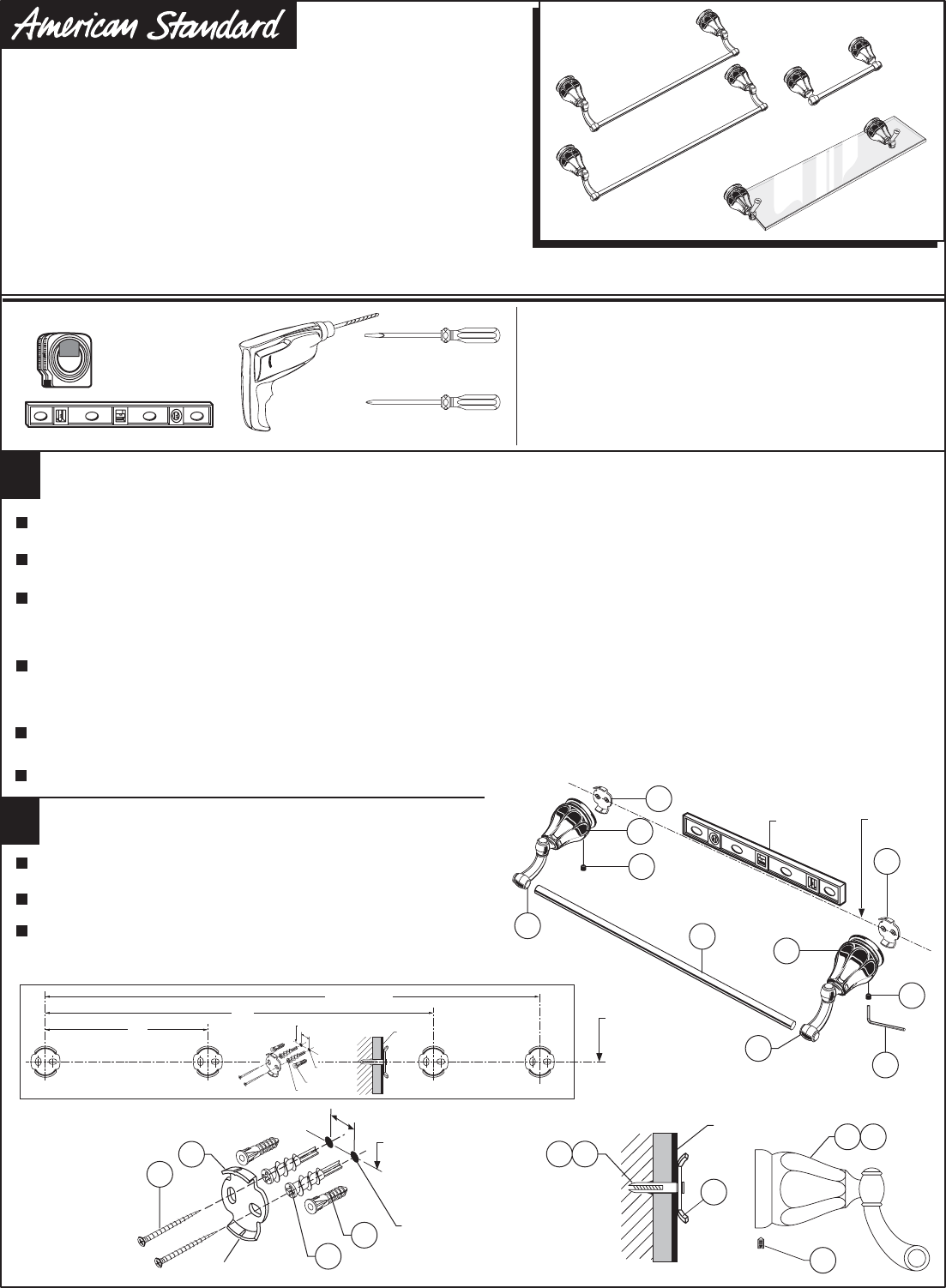 American Standard