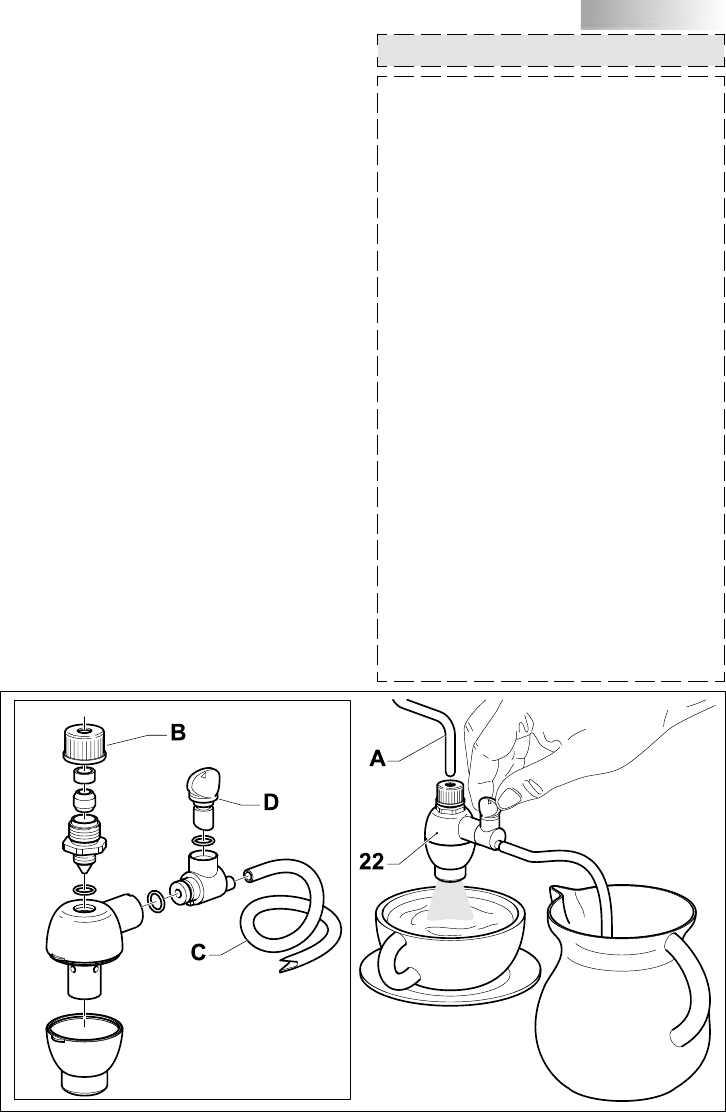 B
D
C
A
22