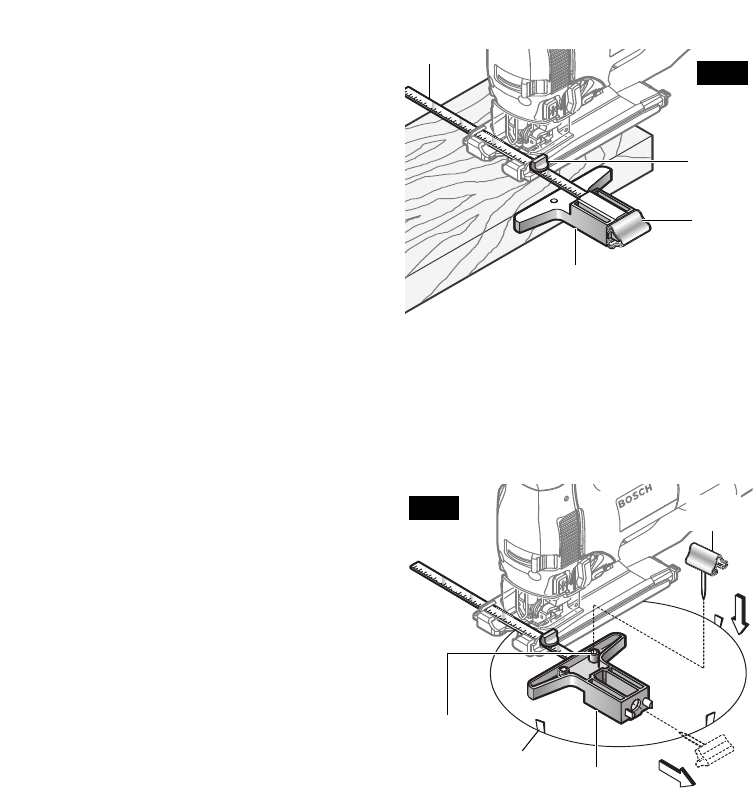 BOSCH