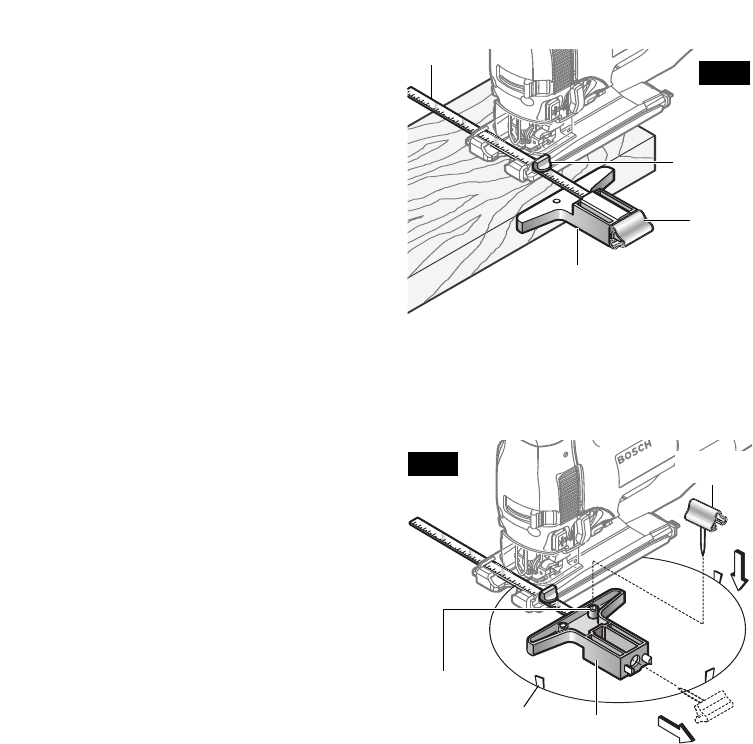 BOSCH