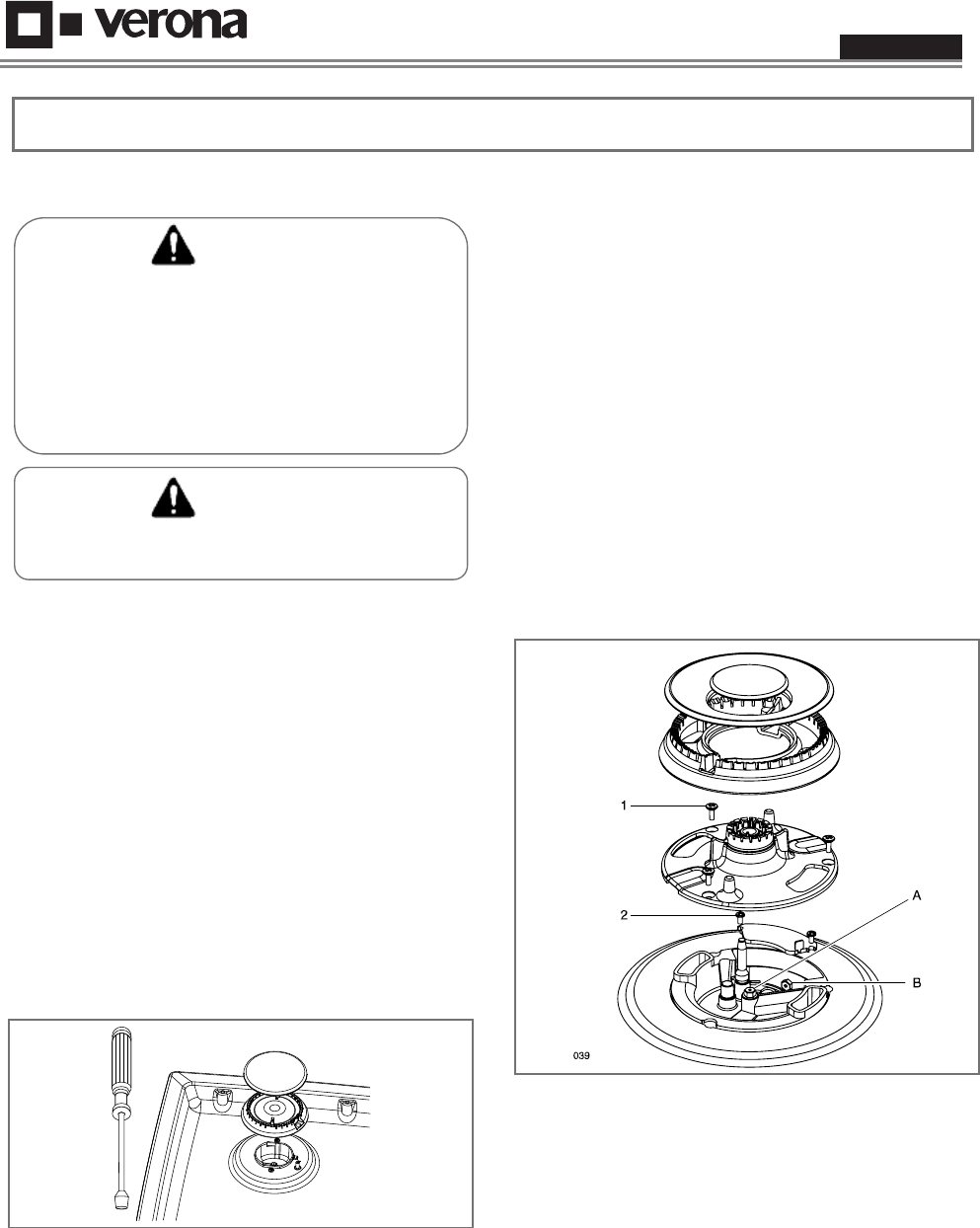 verona

1

2

A

B

039