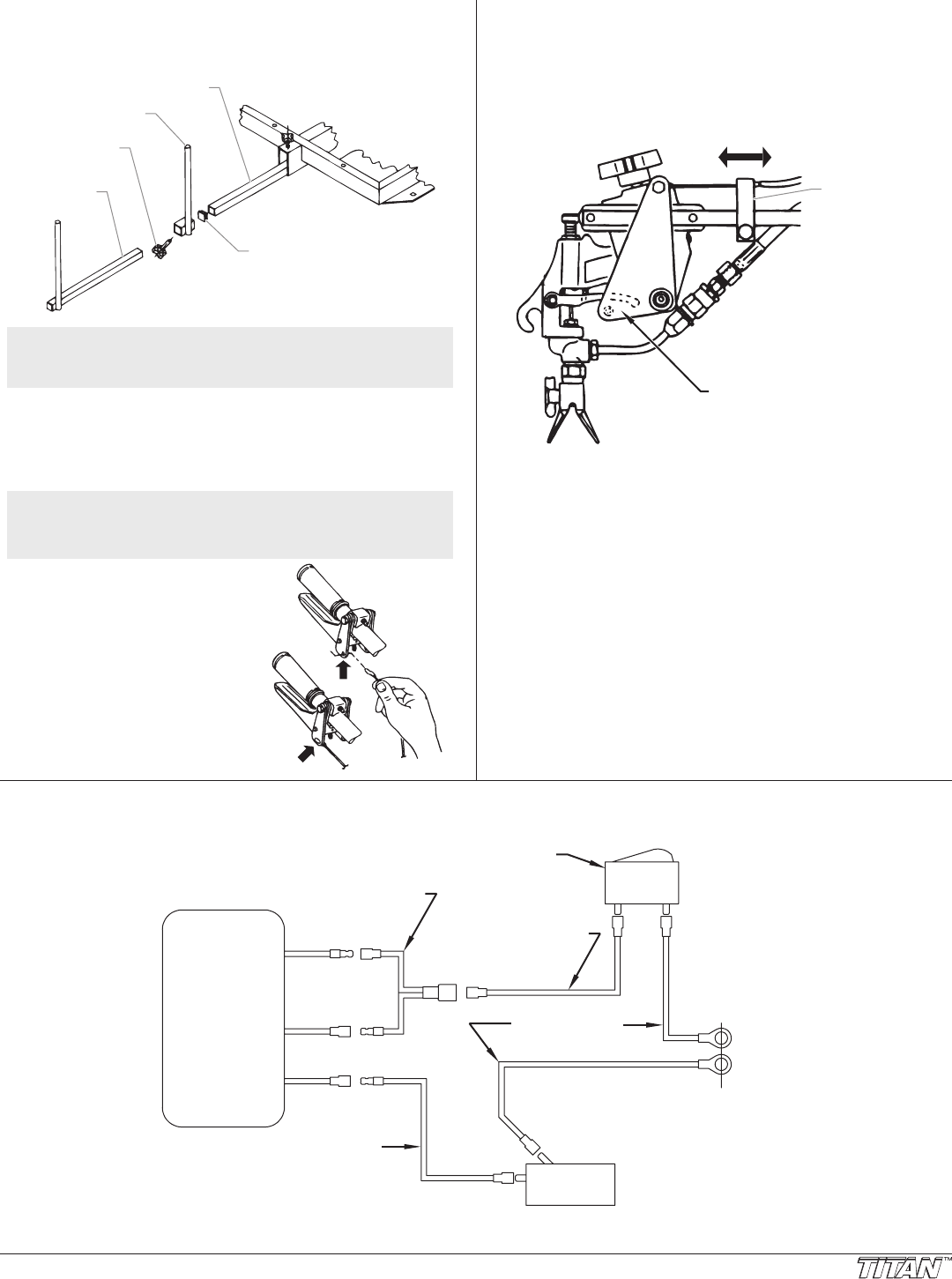 TITAN™