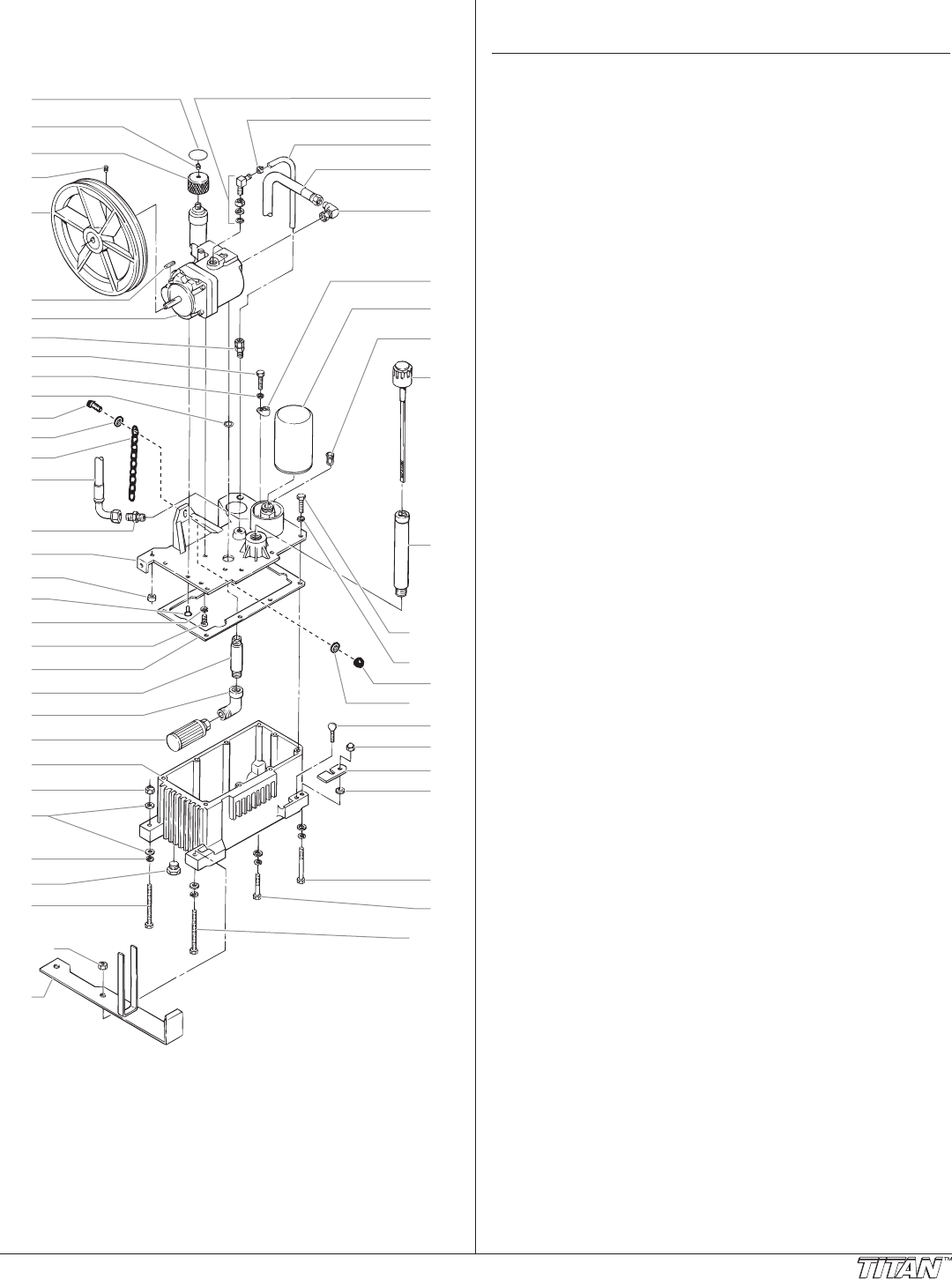 TITAN™