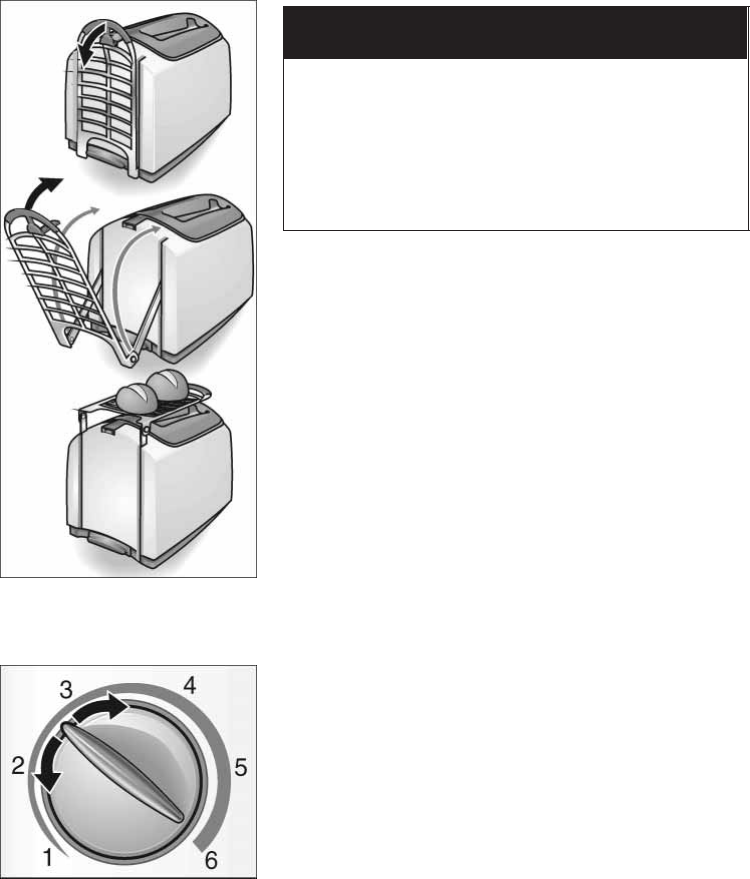 3
4
2
5
1
6