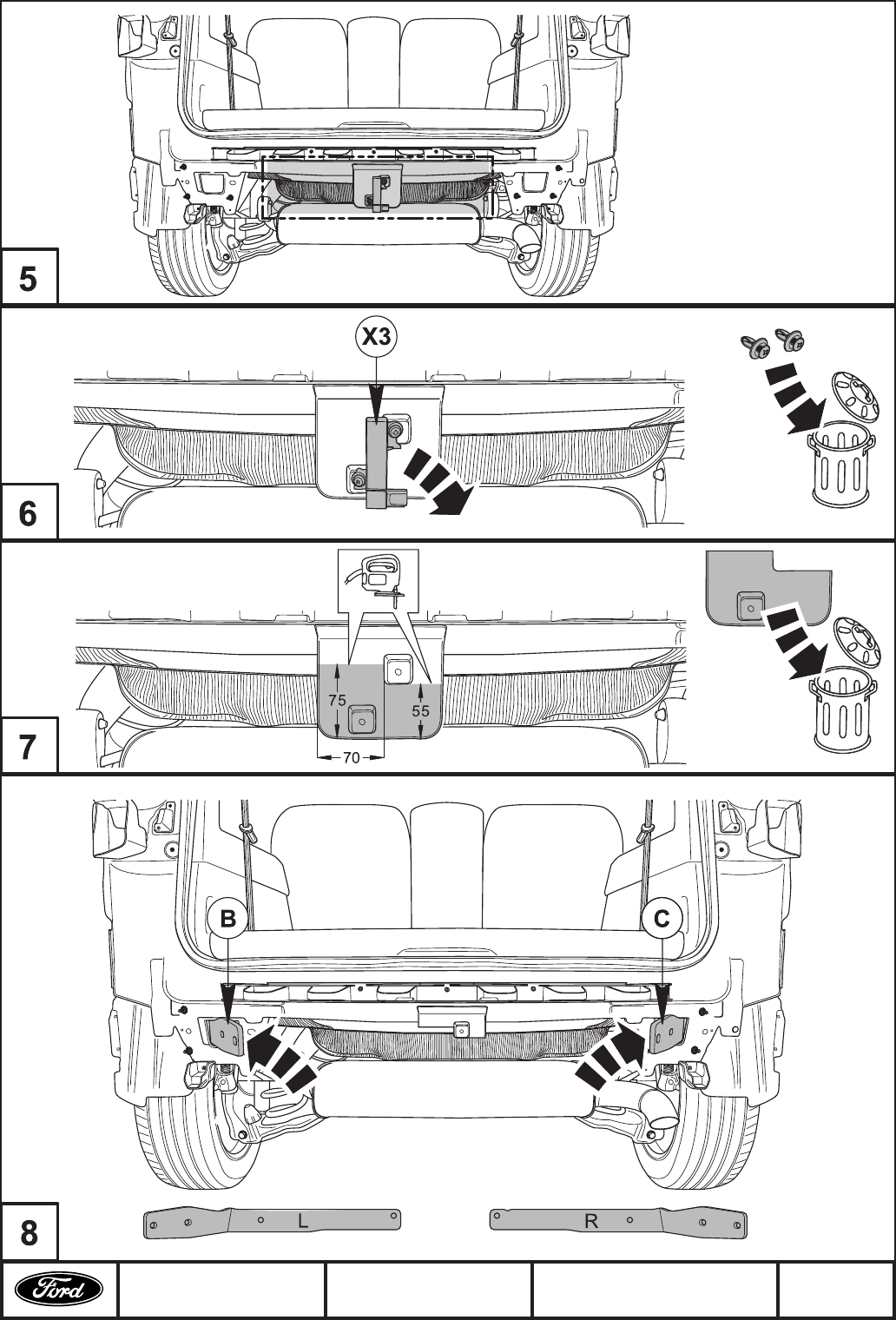 5

X3

6

75

55

70

7

B

C

L

R

8

Ford