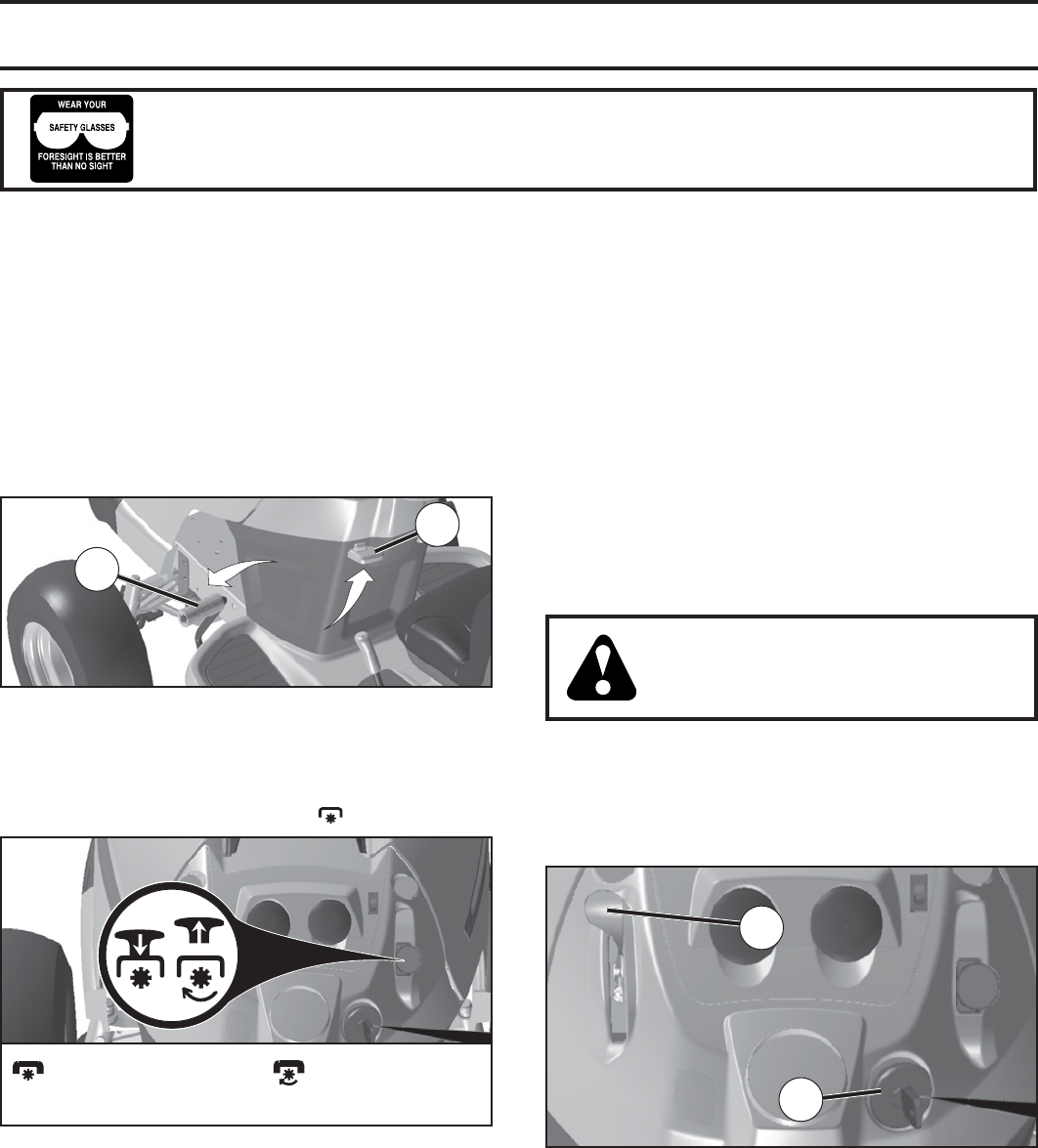 WEAR YOUR
SAFETY GLASSES
FORESIGHT IS BETTER
THAN NO SIGHT