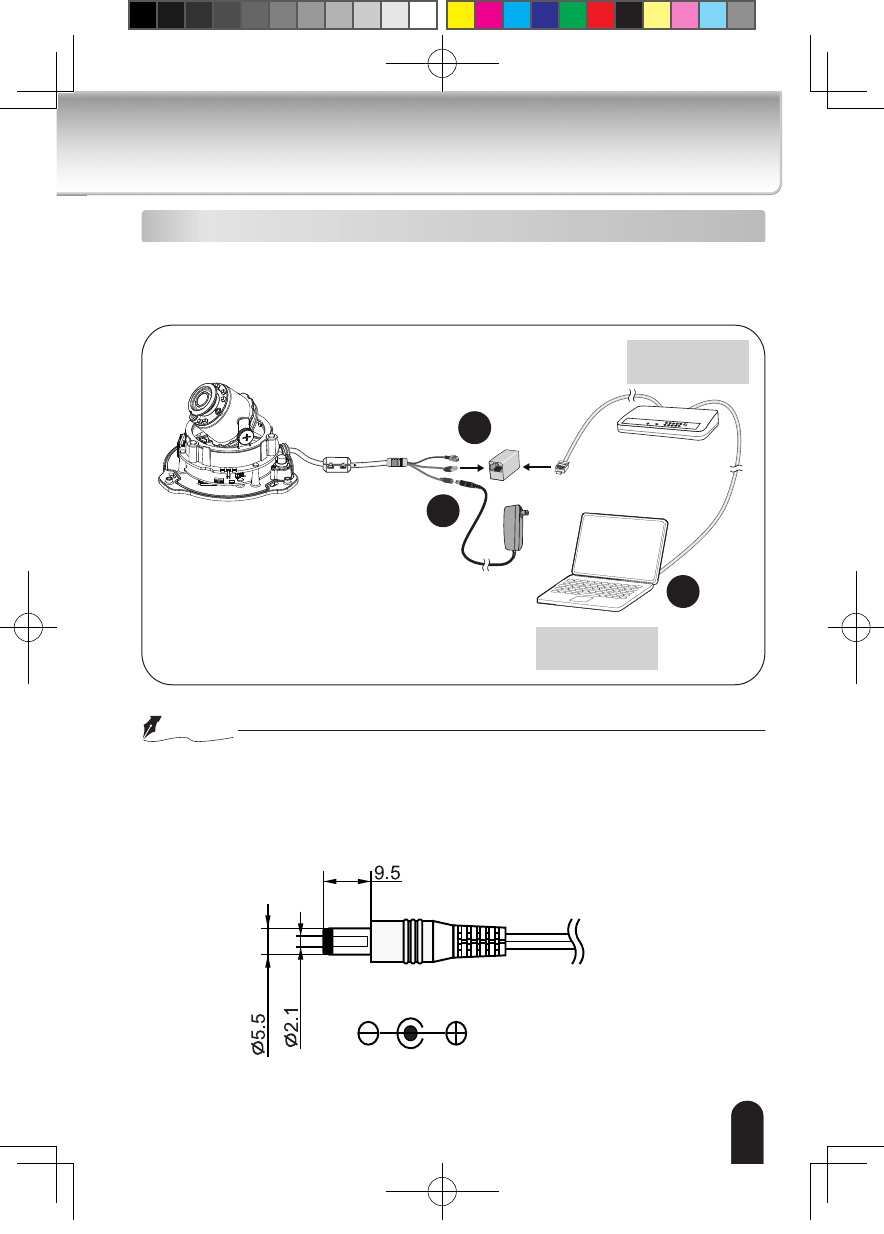 9.5

Ø5.5

Ø2.1