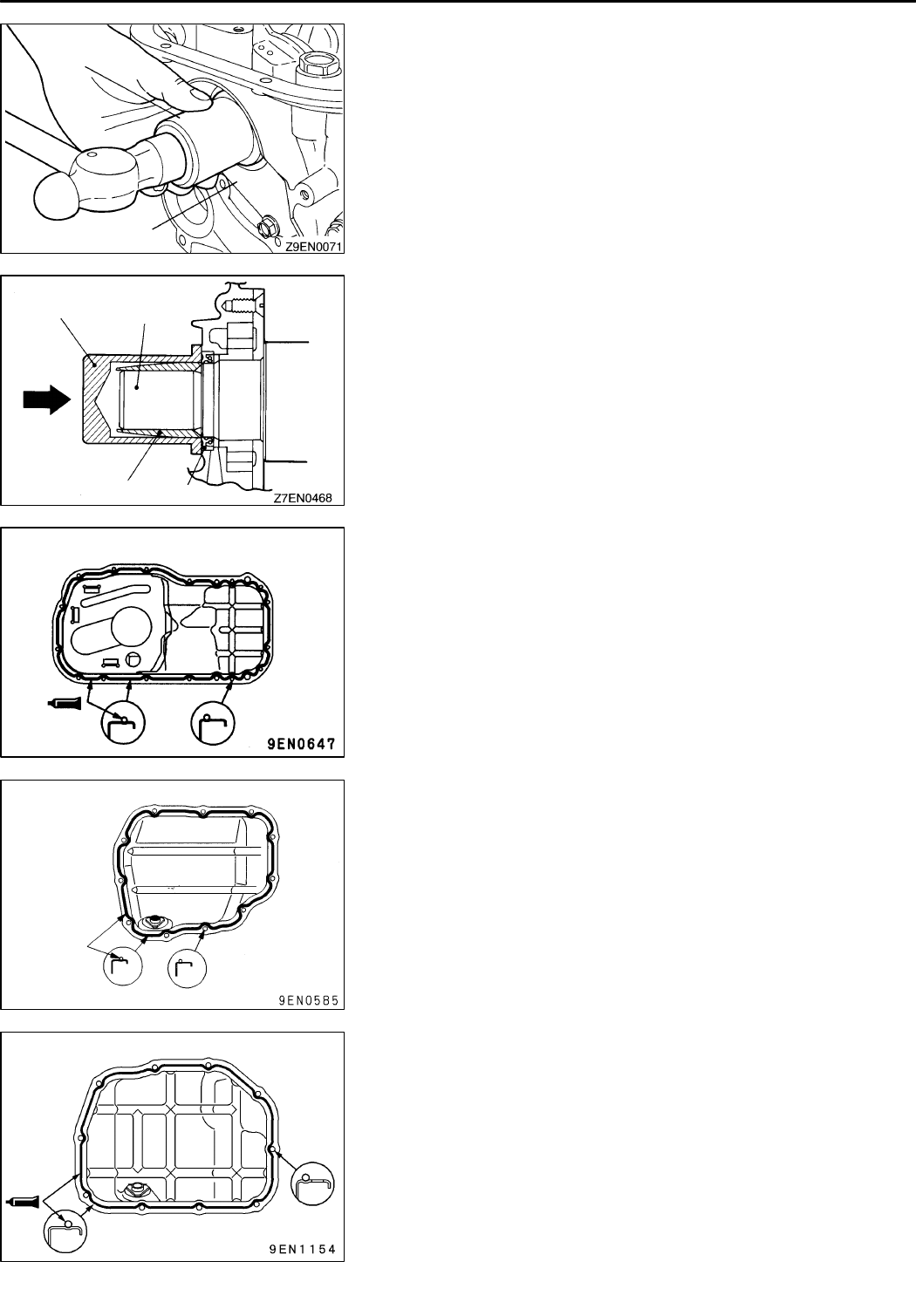 Z9EN0071

Z7EN0468

9EN0647

9EN05B5

9EN1154