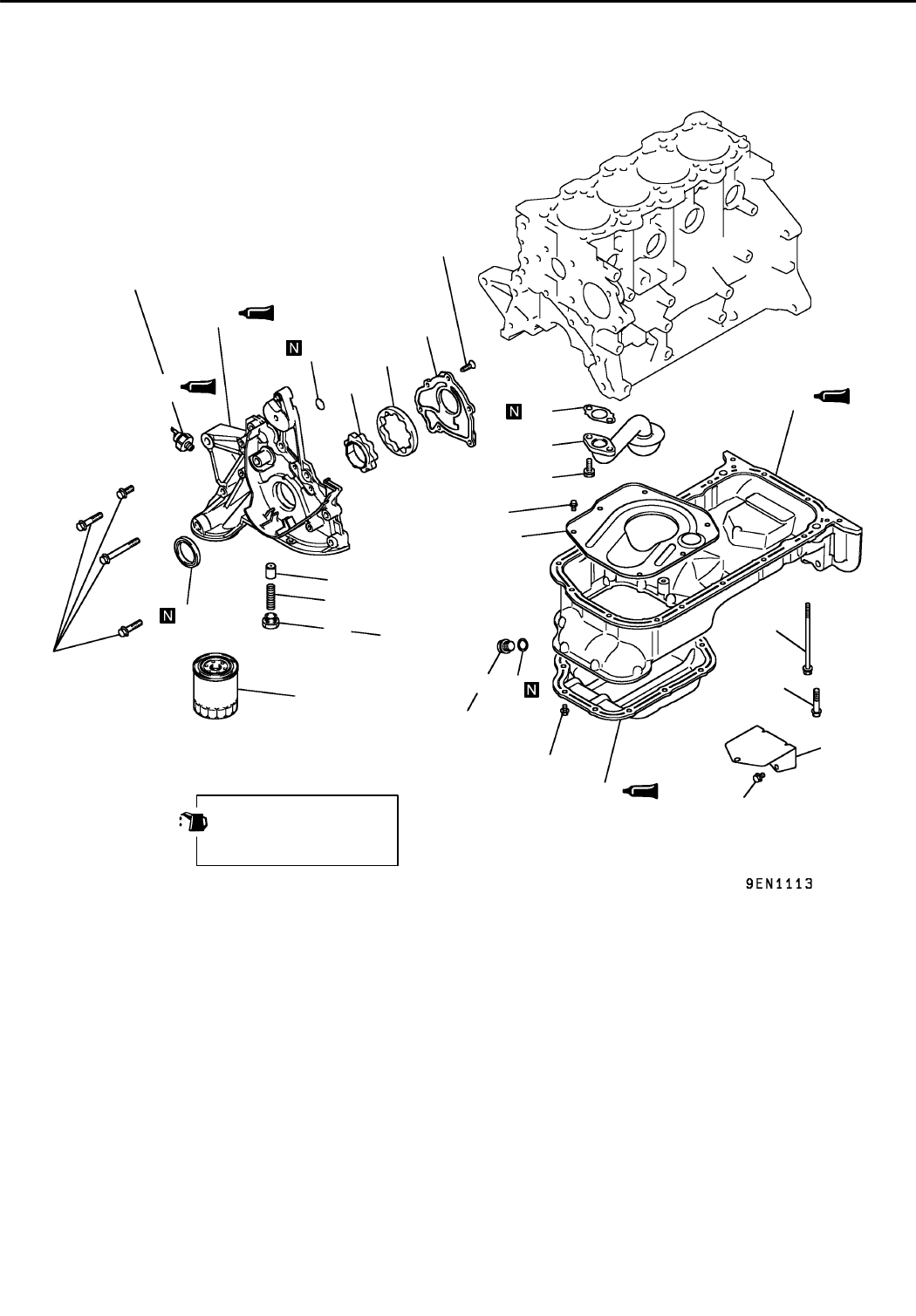 N
N
N
N
9EN1113