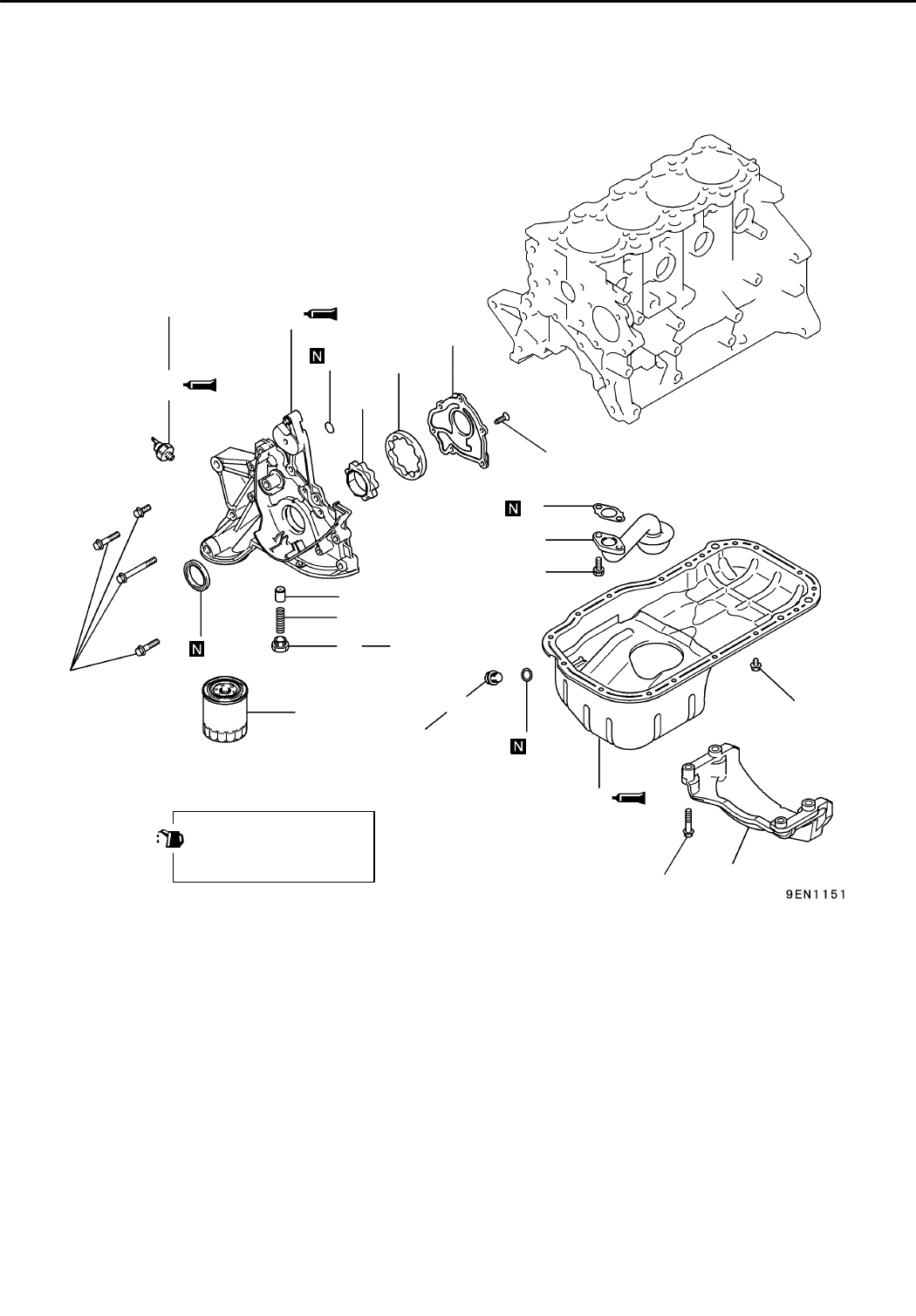 N

N

N

N

9EN1151