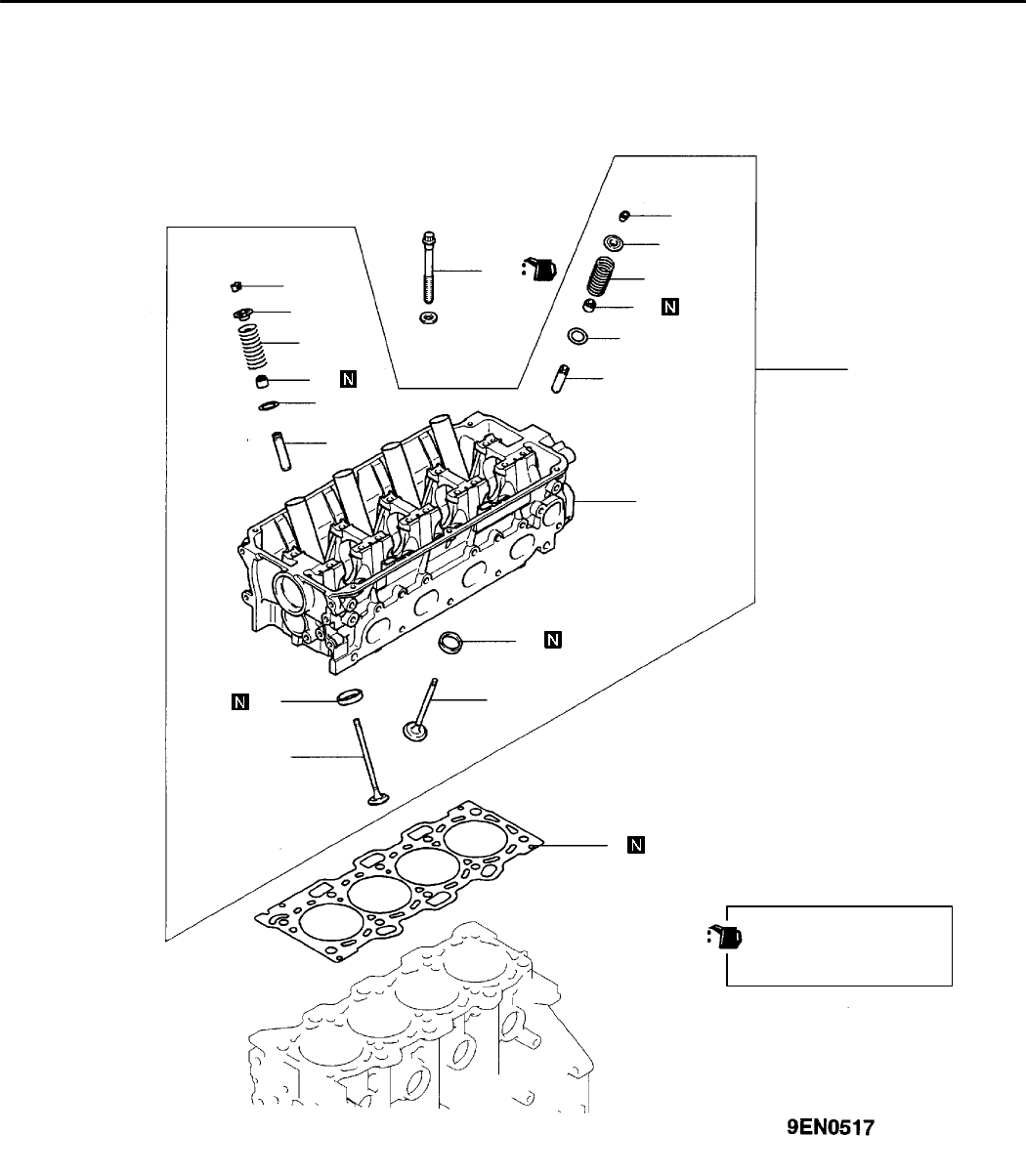 N

N

N

N

N

9EN0517