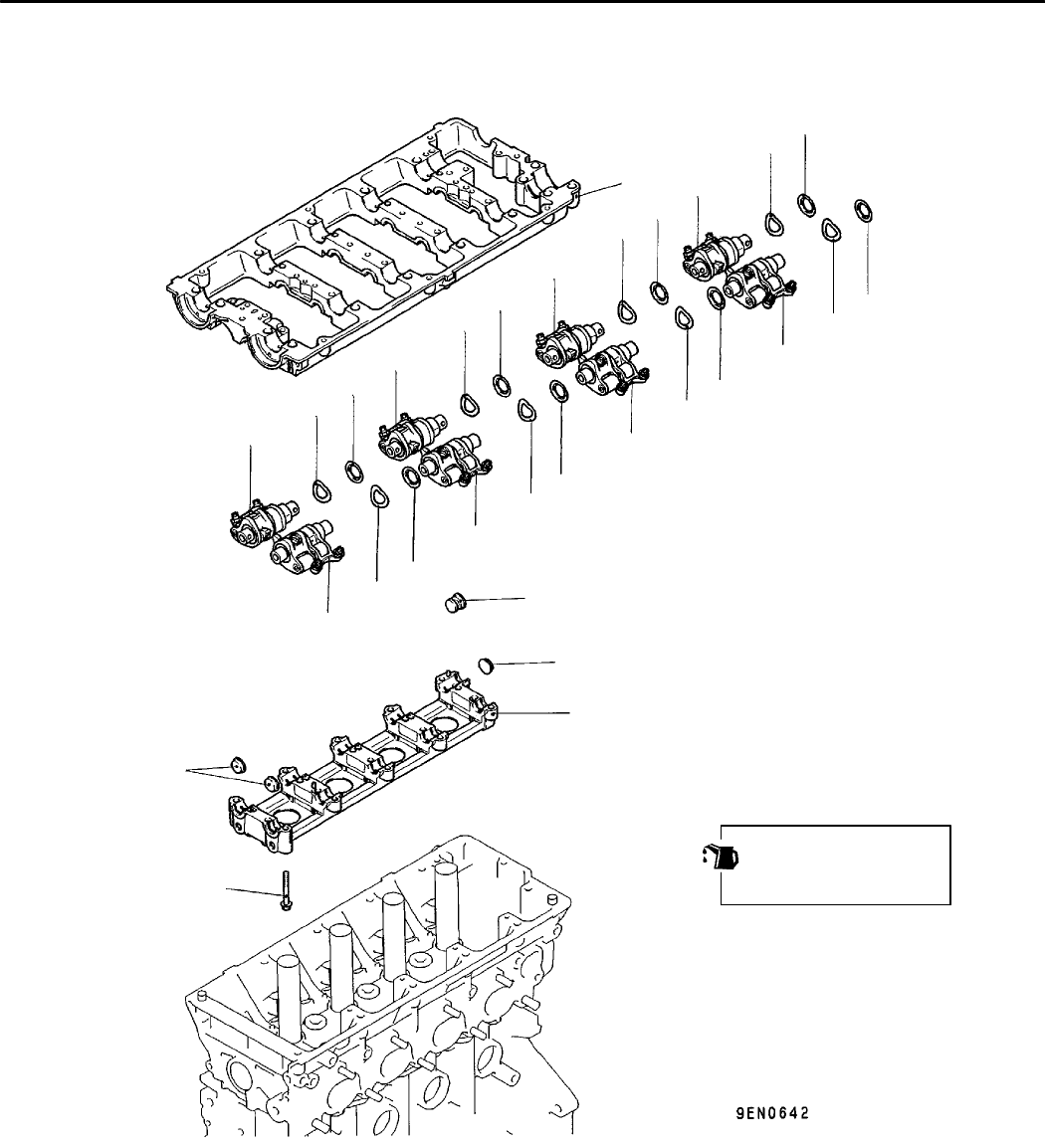 9EN0642