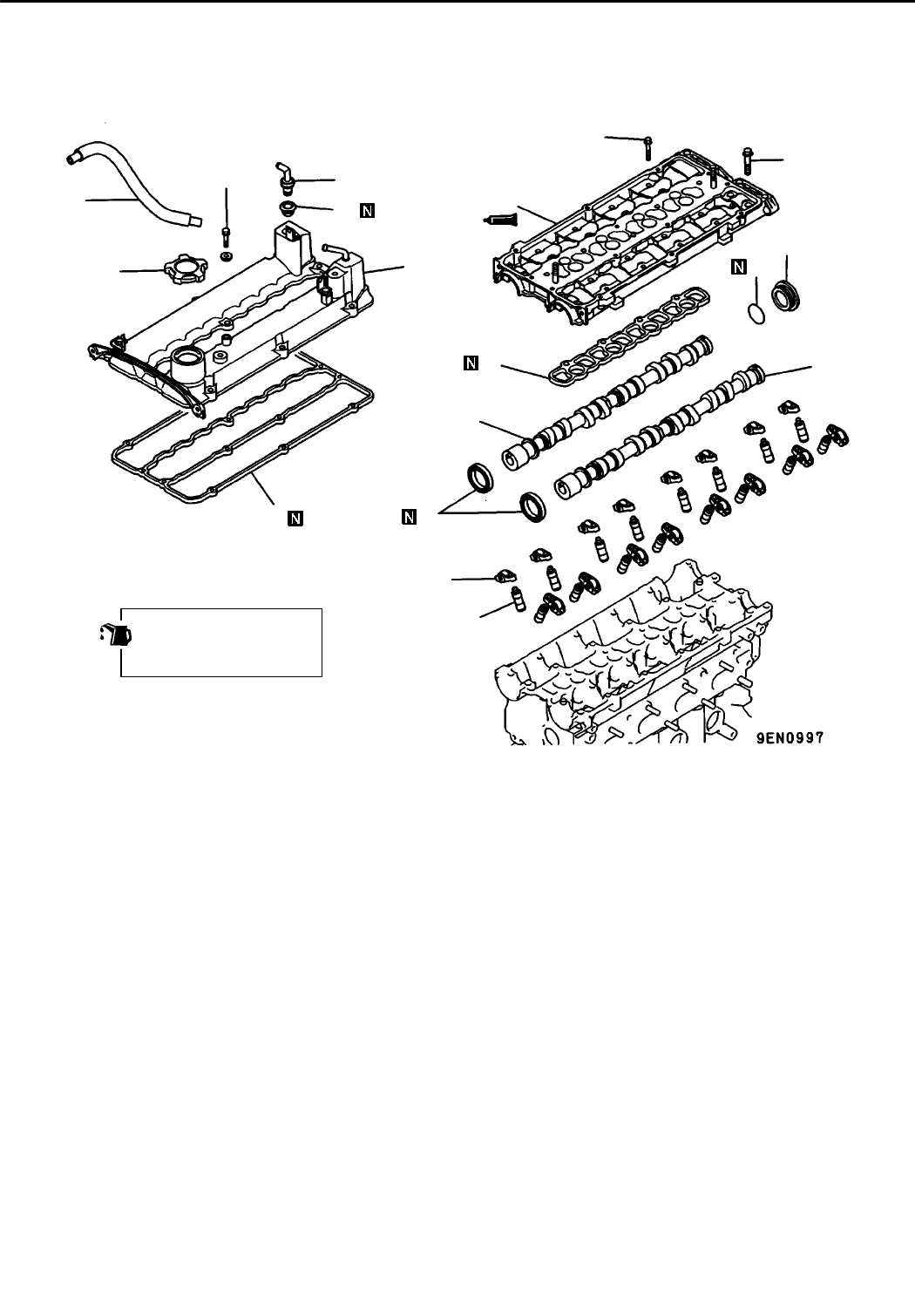 N
N
N
N
N
9EN0997