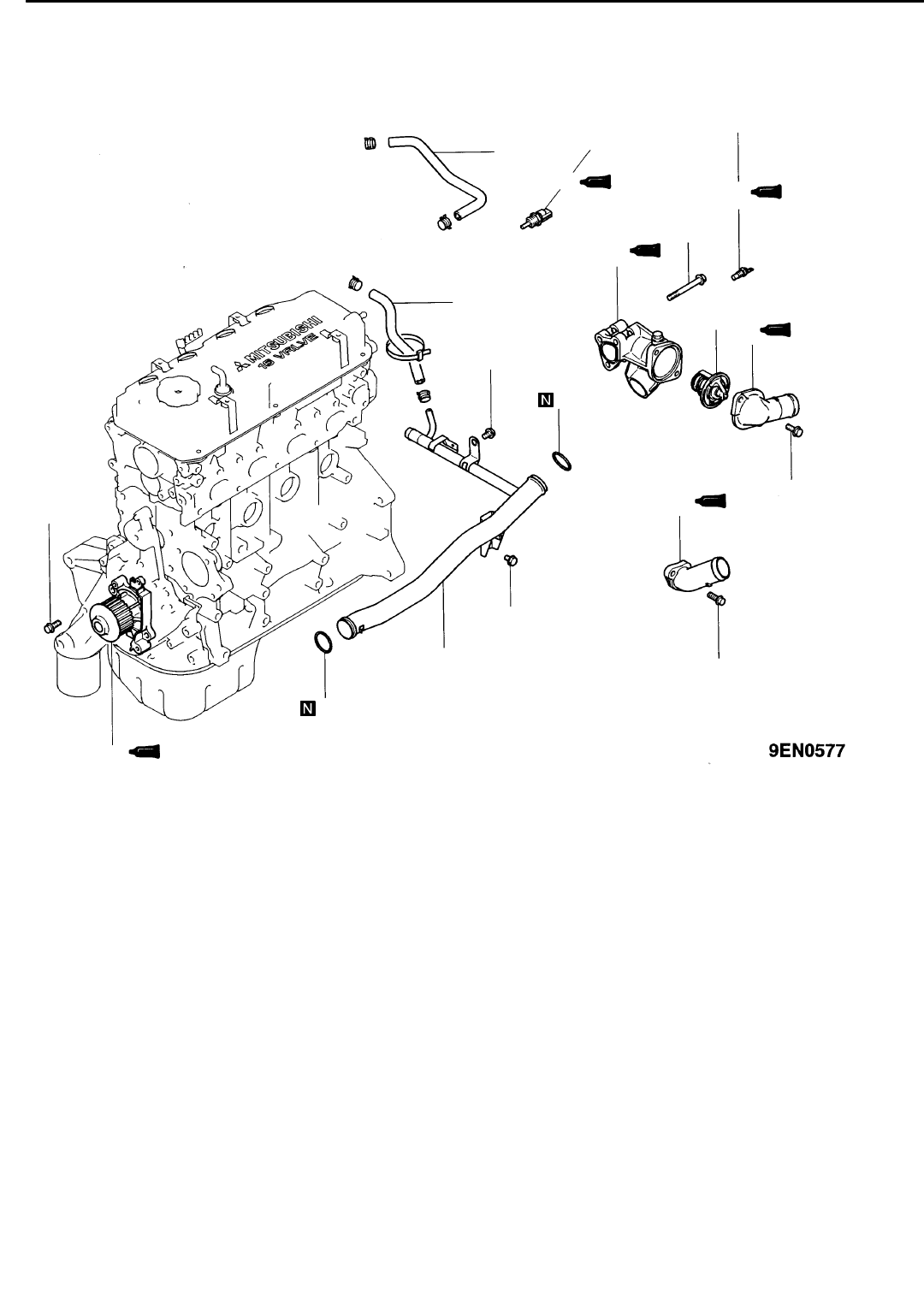 MITSUBISHI
16 VALVE

N

N

9EN0577