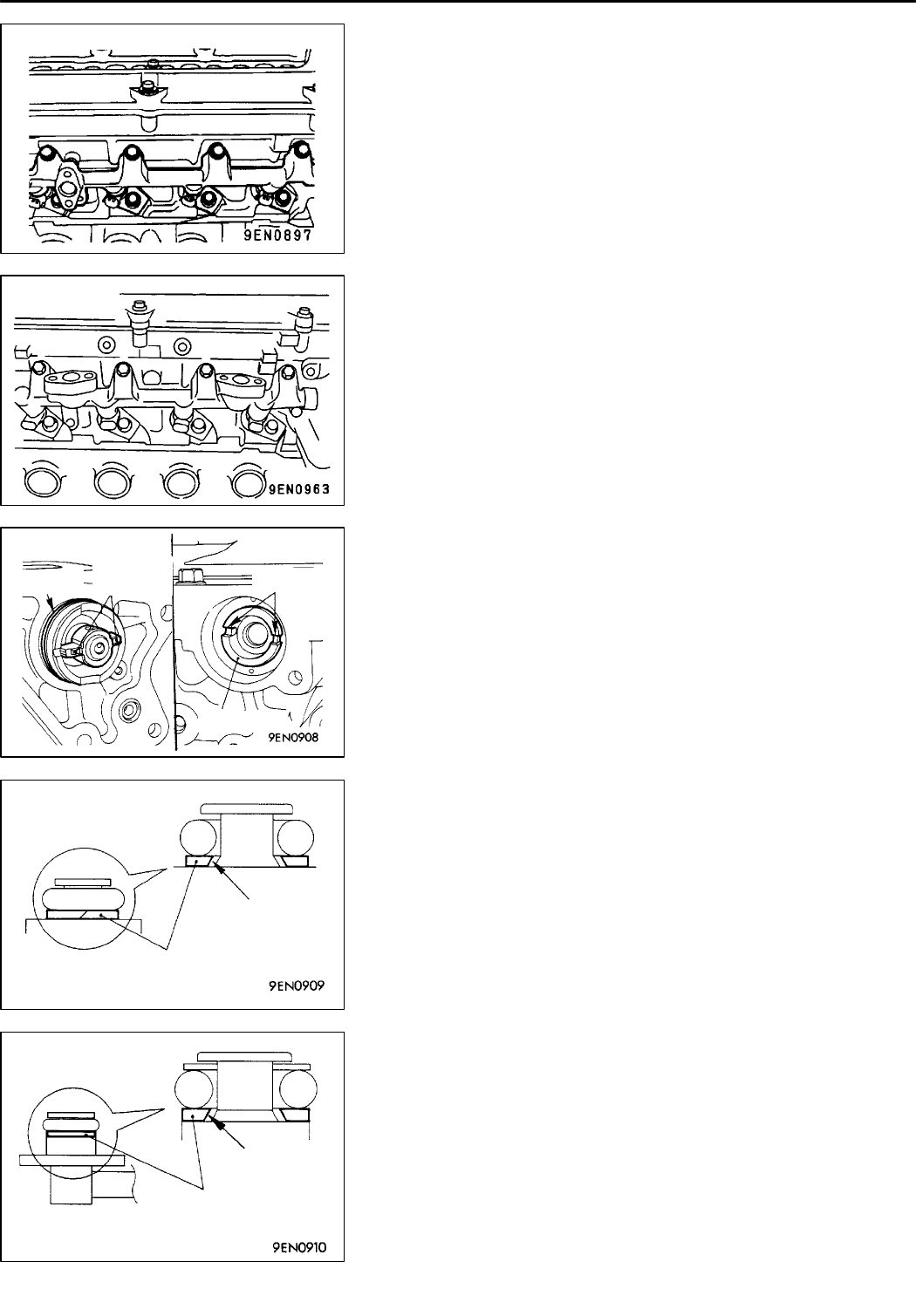 9EN0897

9EN0963

9EN0908

9EN0909

9EN0910