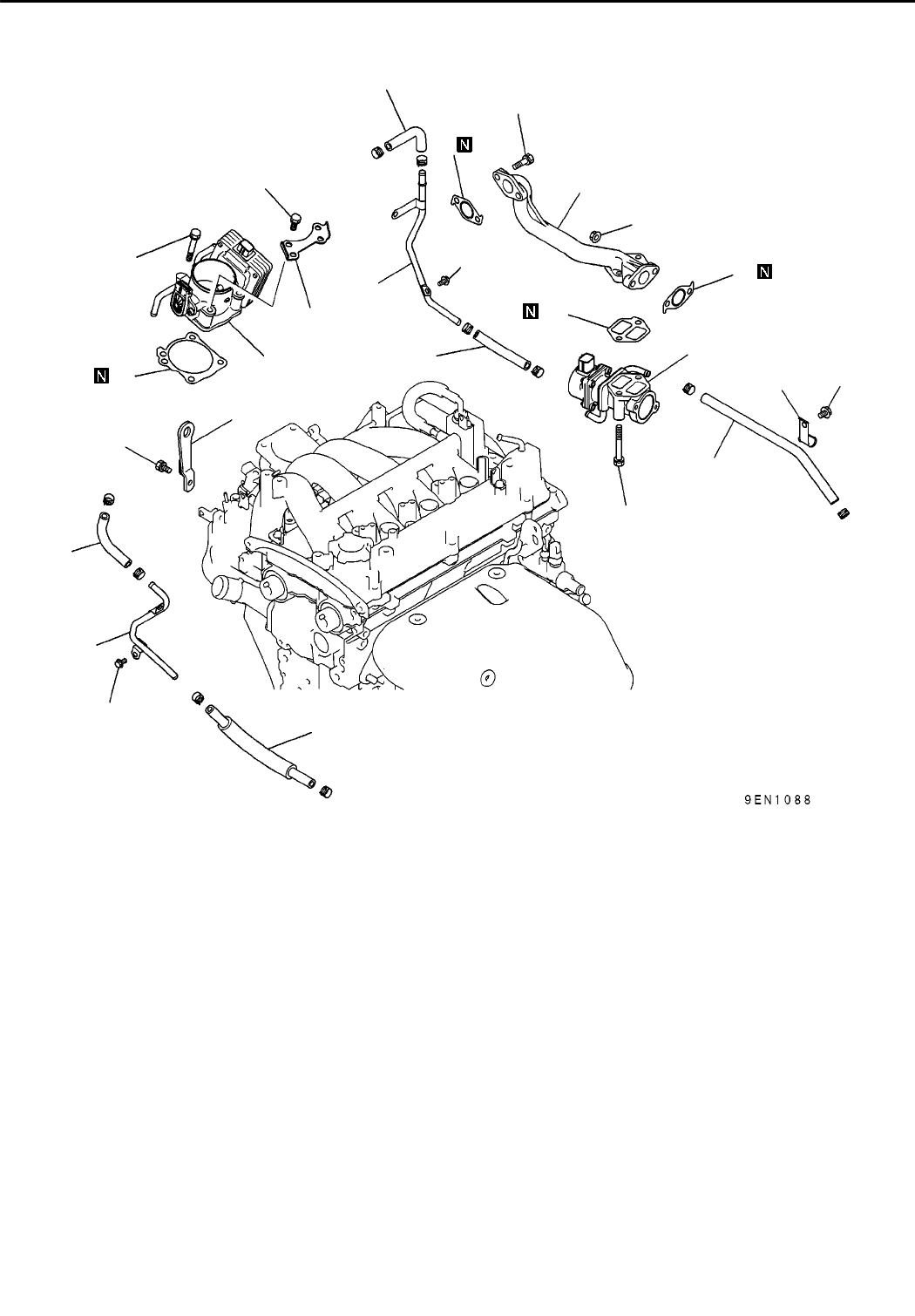 N

N

N

N

9EN1088