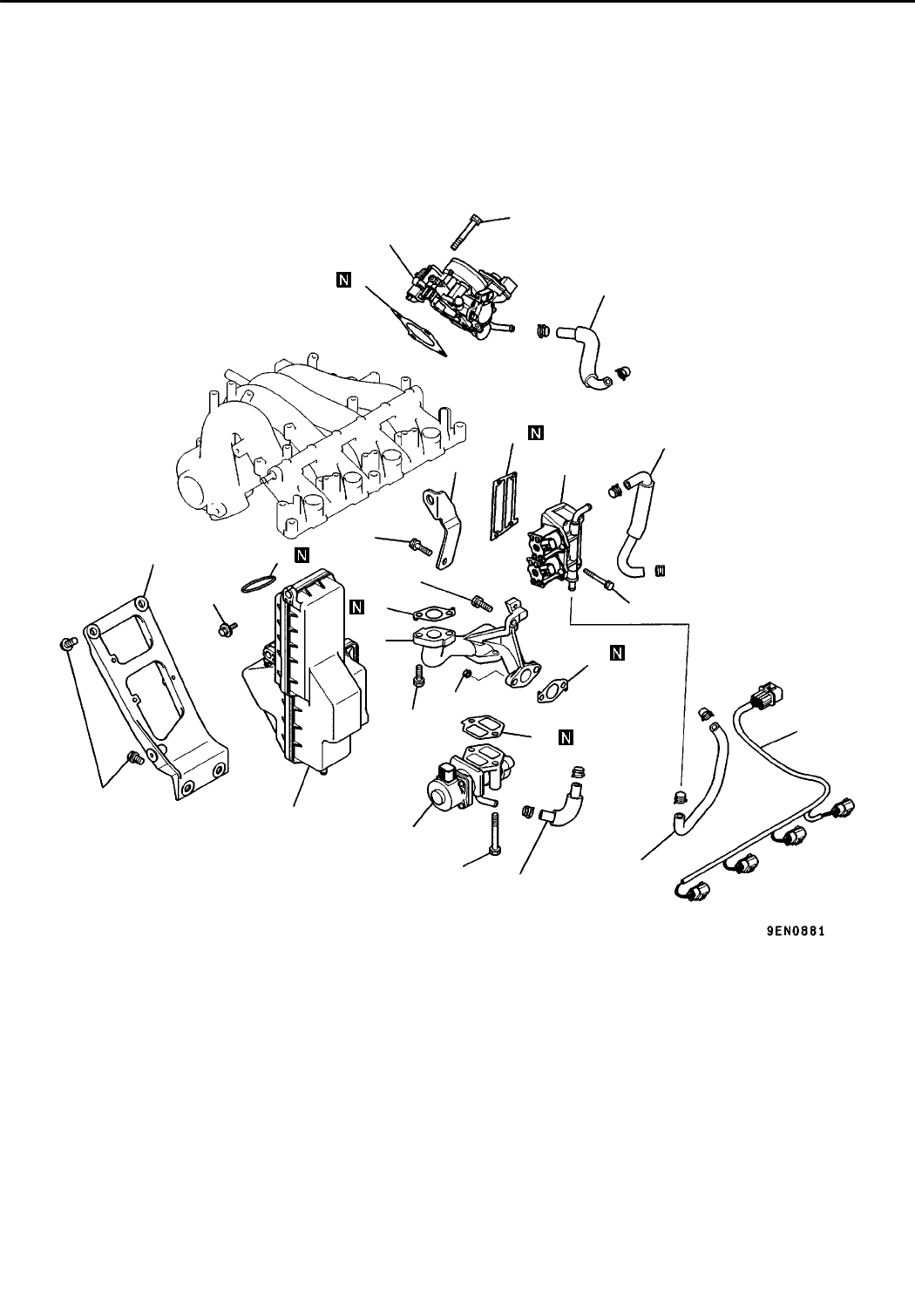 N

N

N

N

N

N

9EN0881