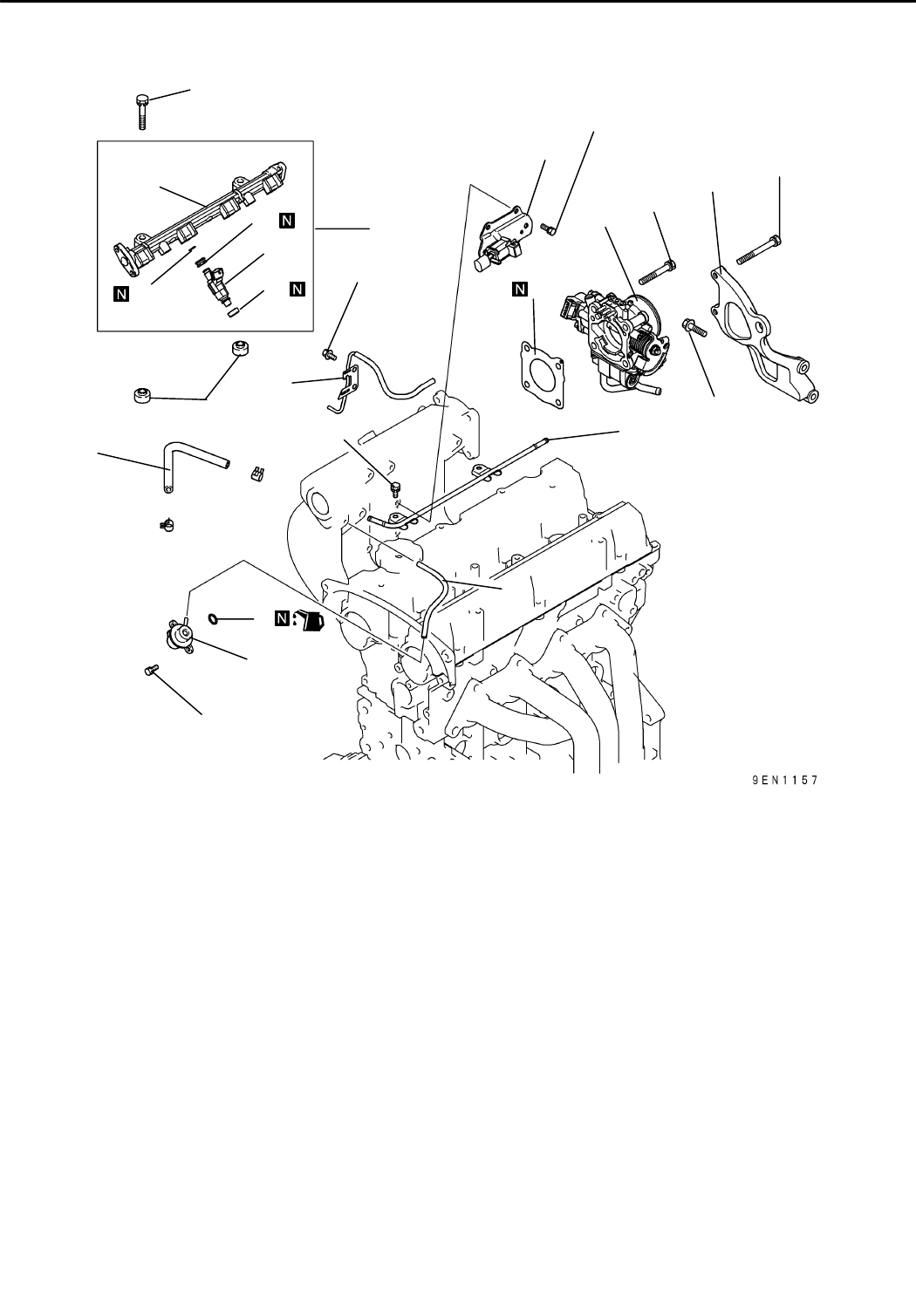 N

N

N

N

N

9EN1157