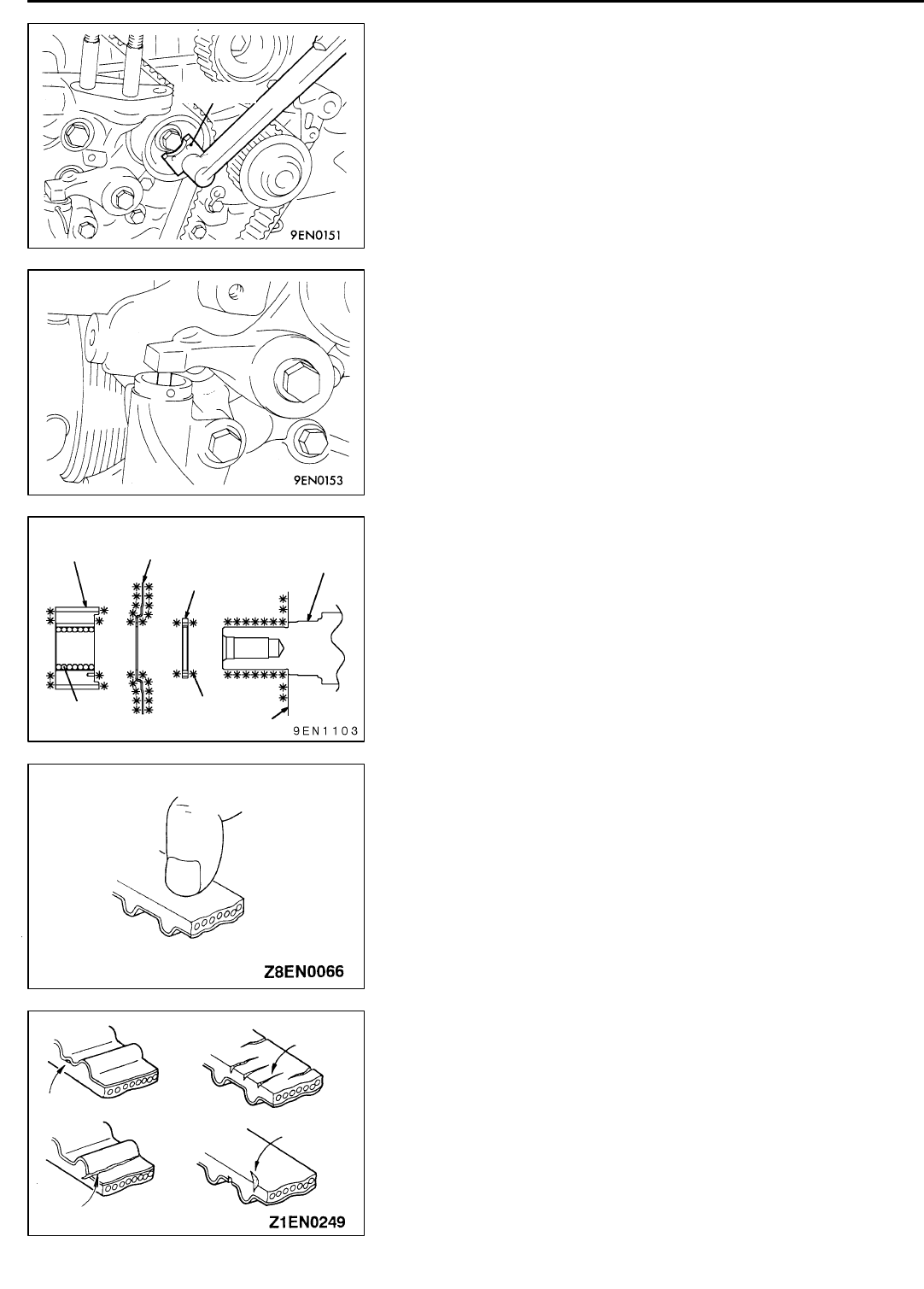 9EN0151

9EN0153

9EN1103

Z8EN0066

Z1EN0249