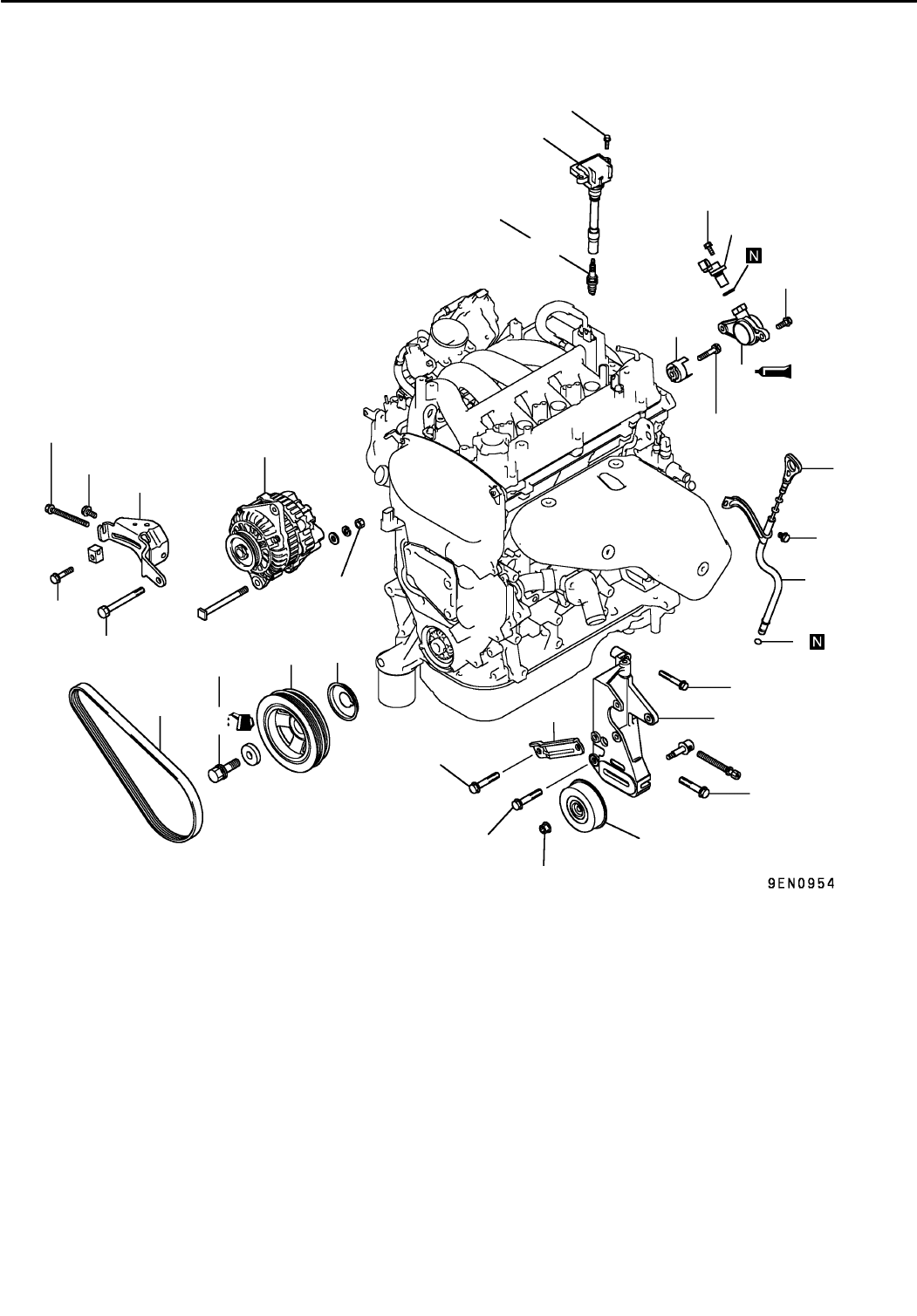 N

N

9EN0954