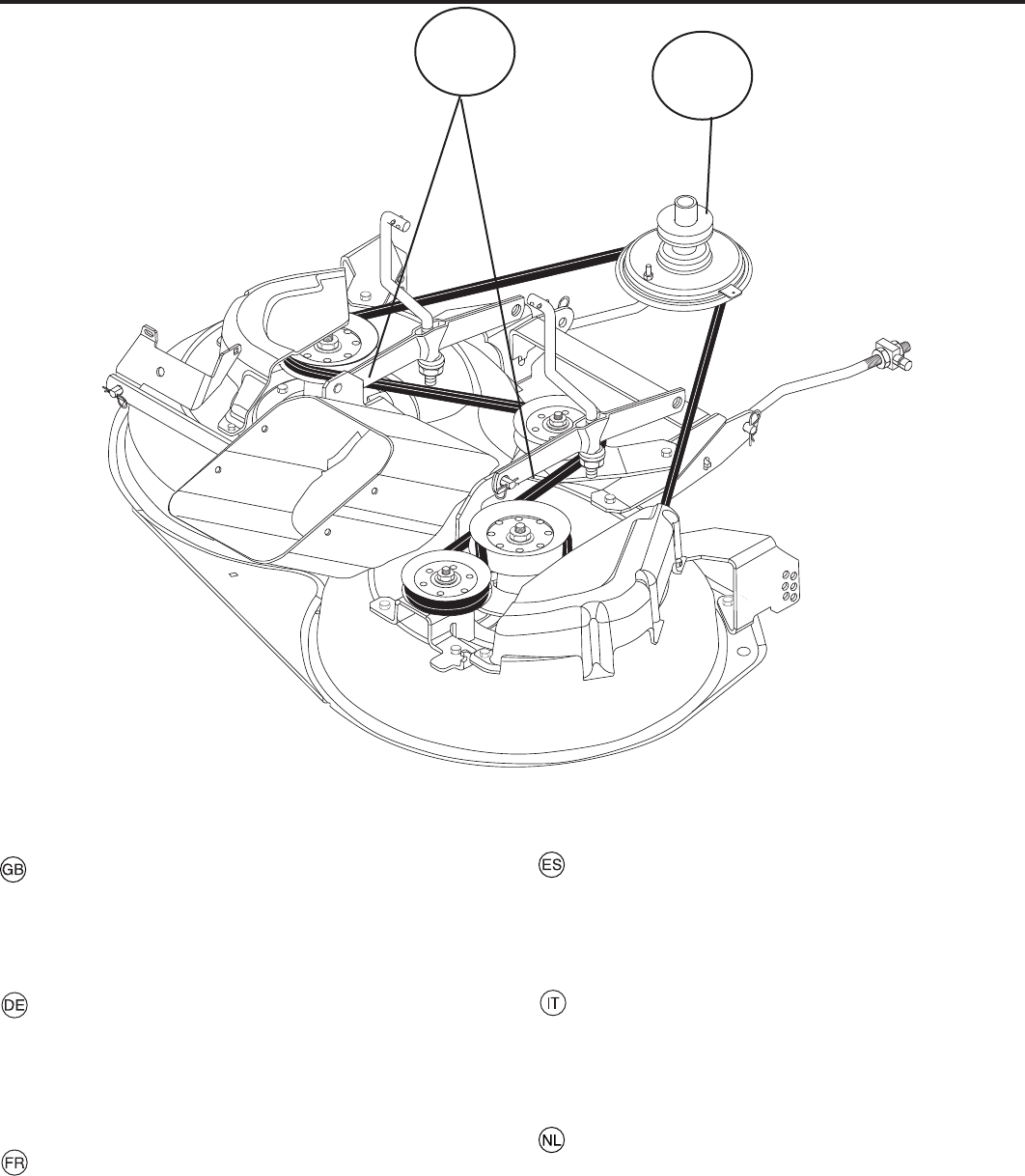 GB

DE

FR

ES

IT

NL