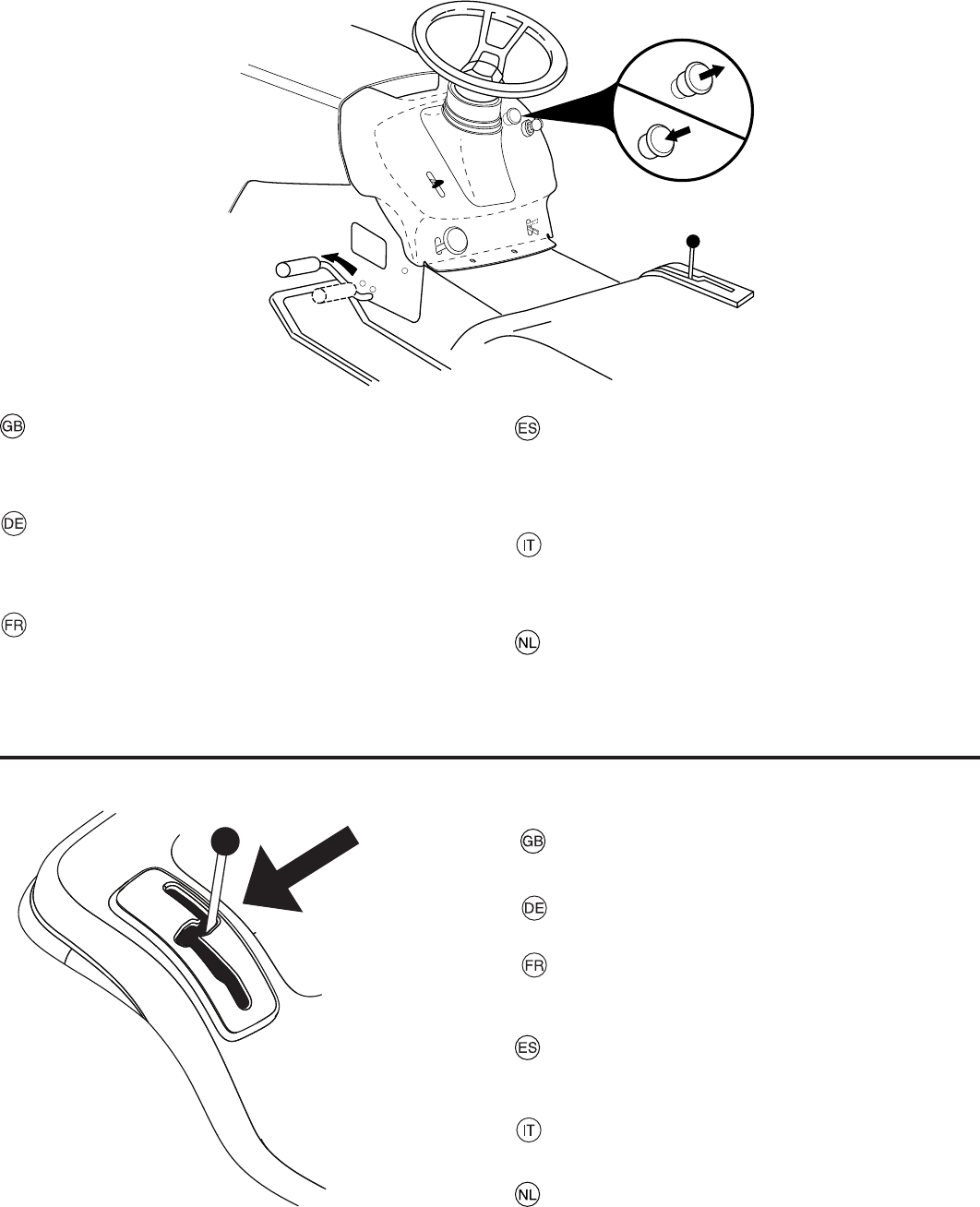 GB

DE

FR

ES

IT

NL

GB

DE

FR

ES

IT

NL