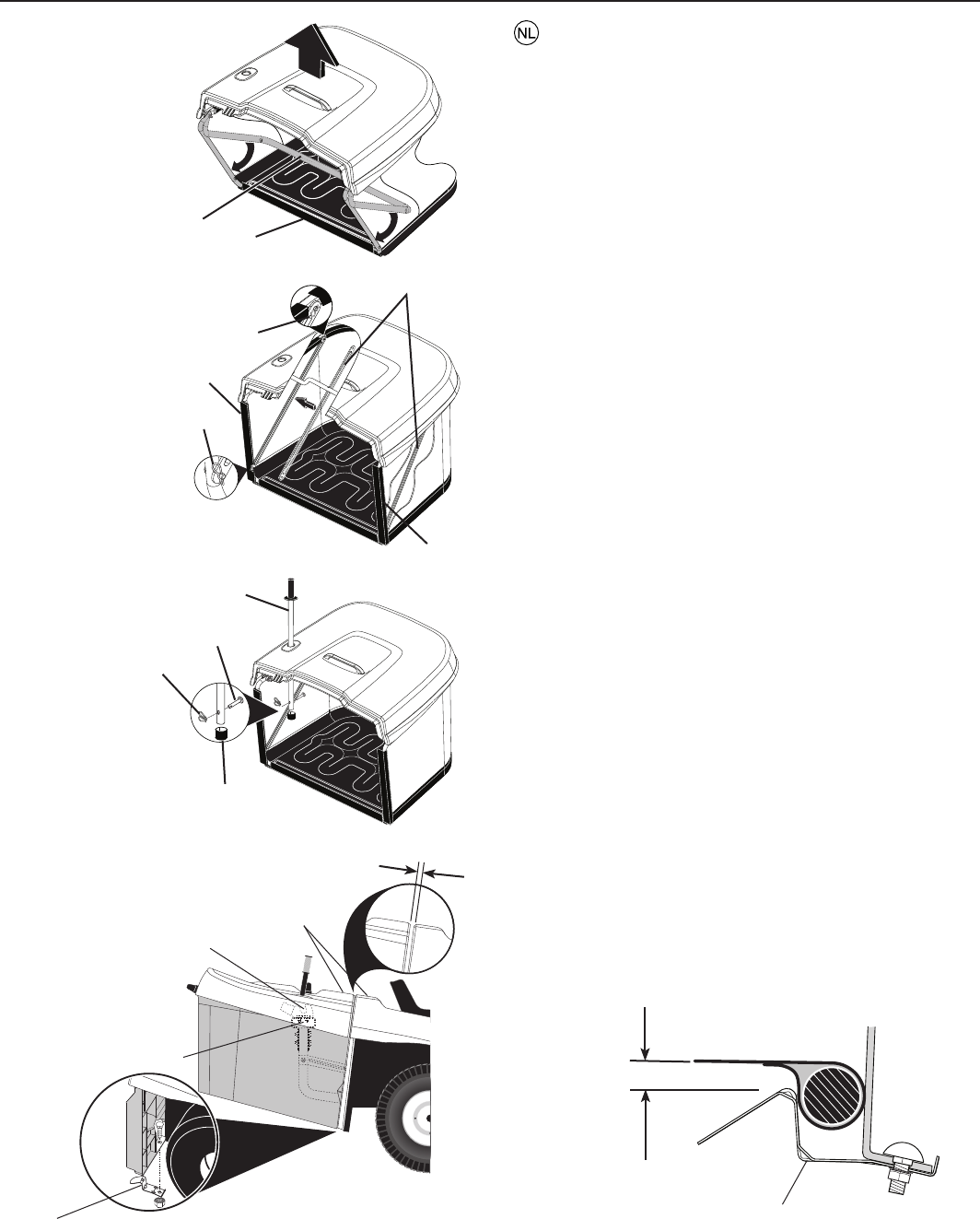 NL