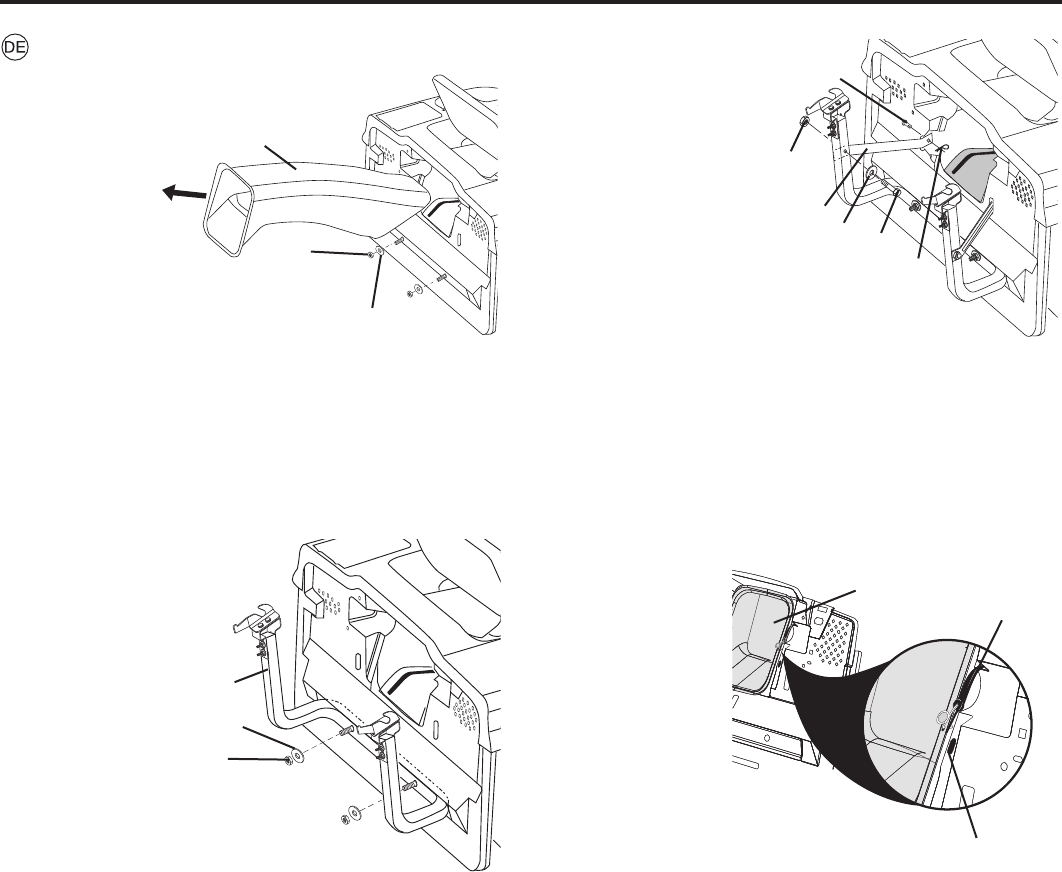 DE