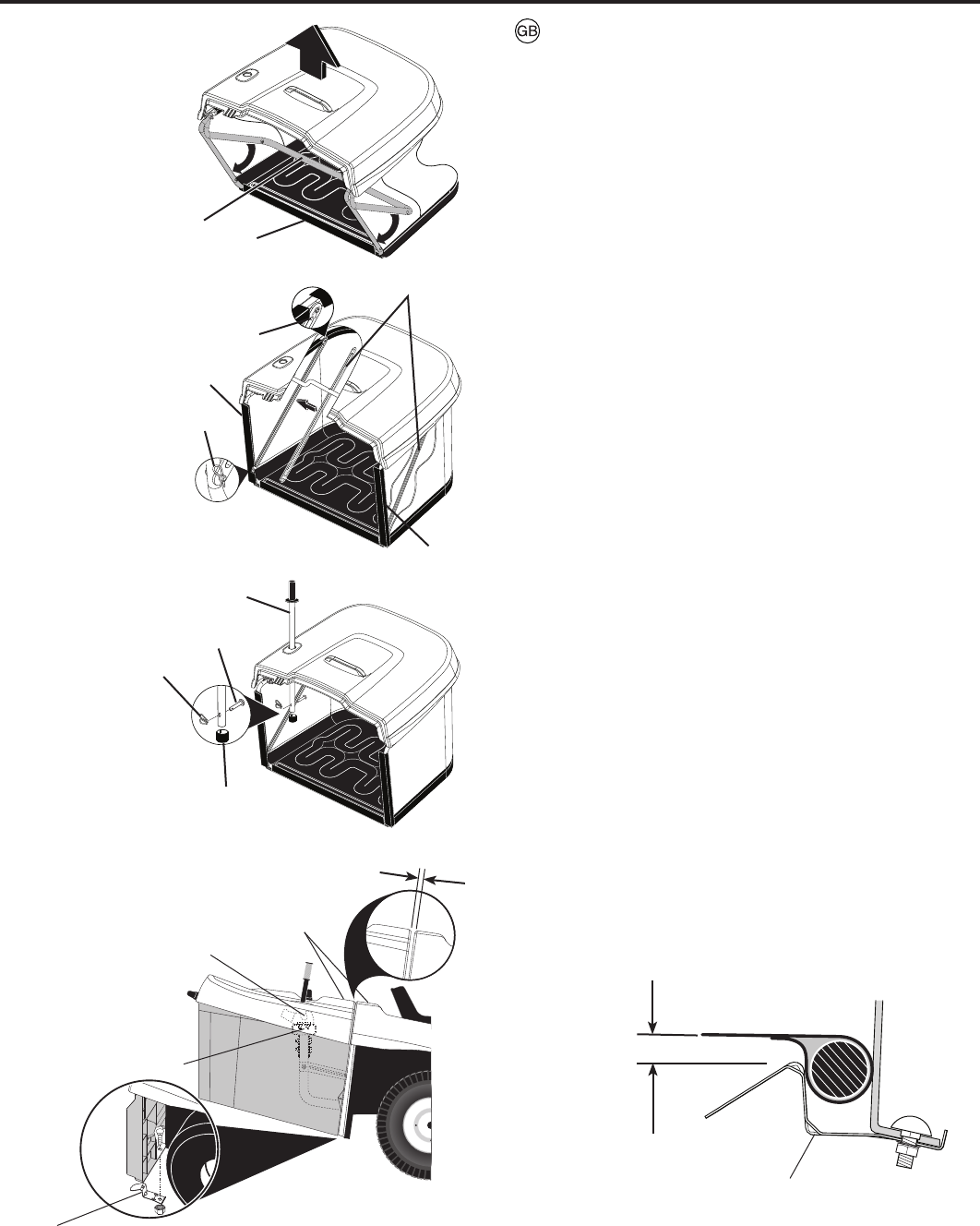 GB