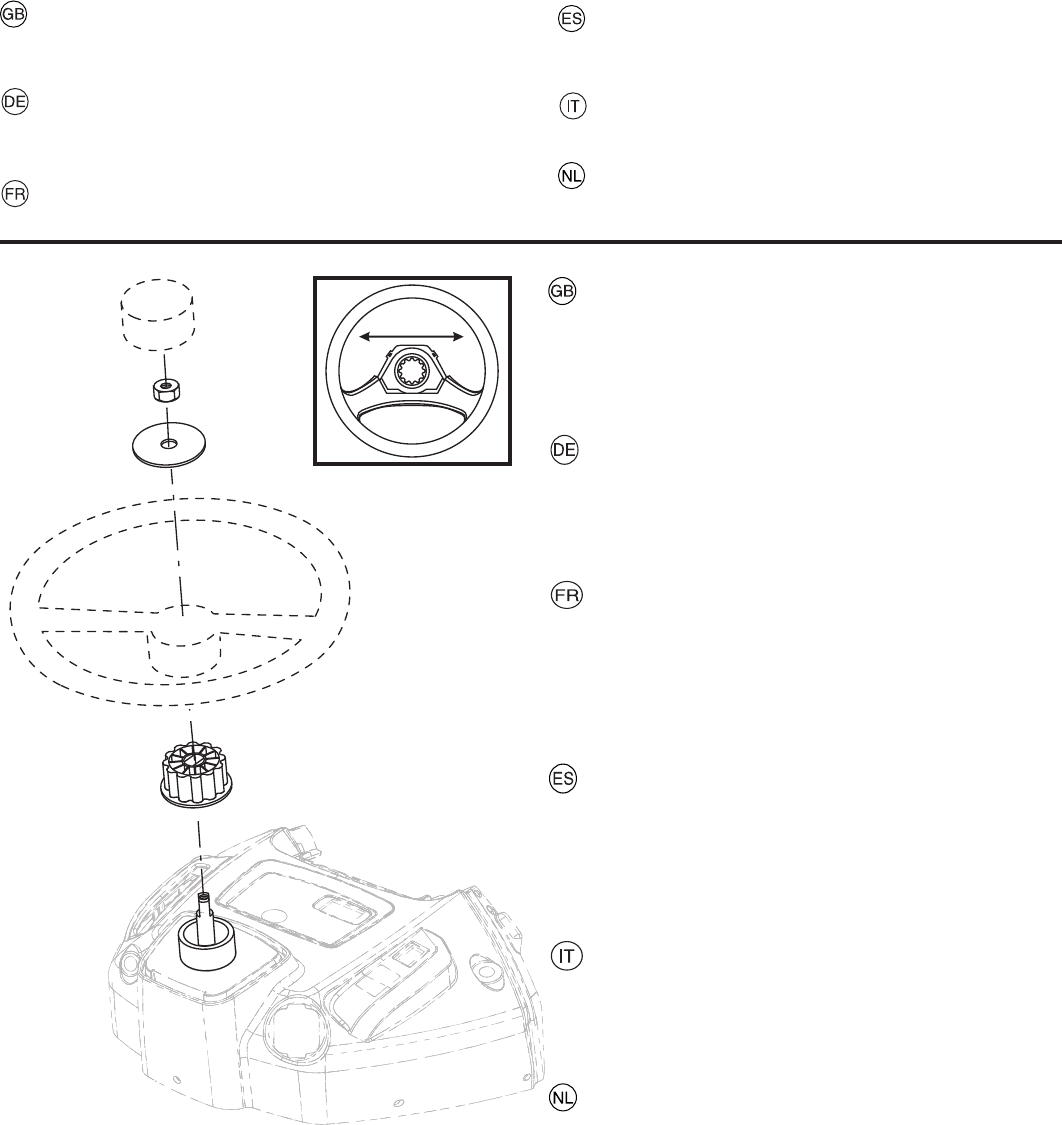 GB

DE

FR

ES

IT

NL

GB

DE

FR

ES

IT

NL