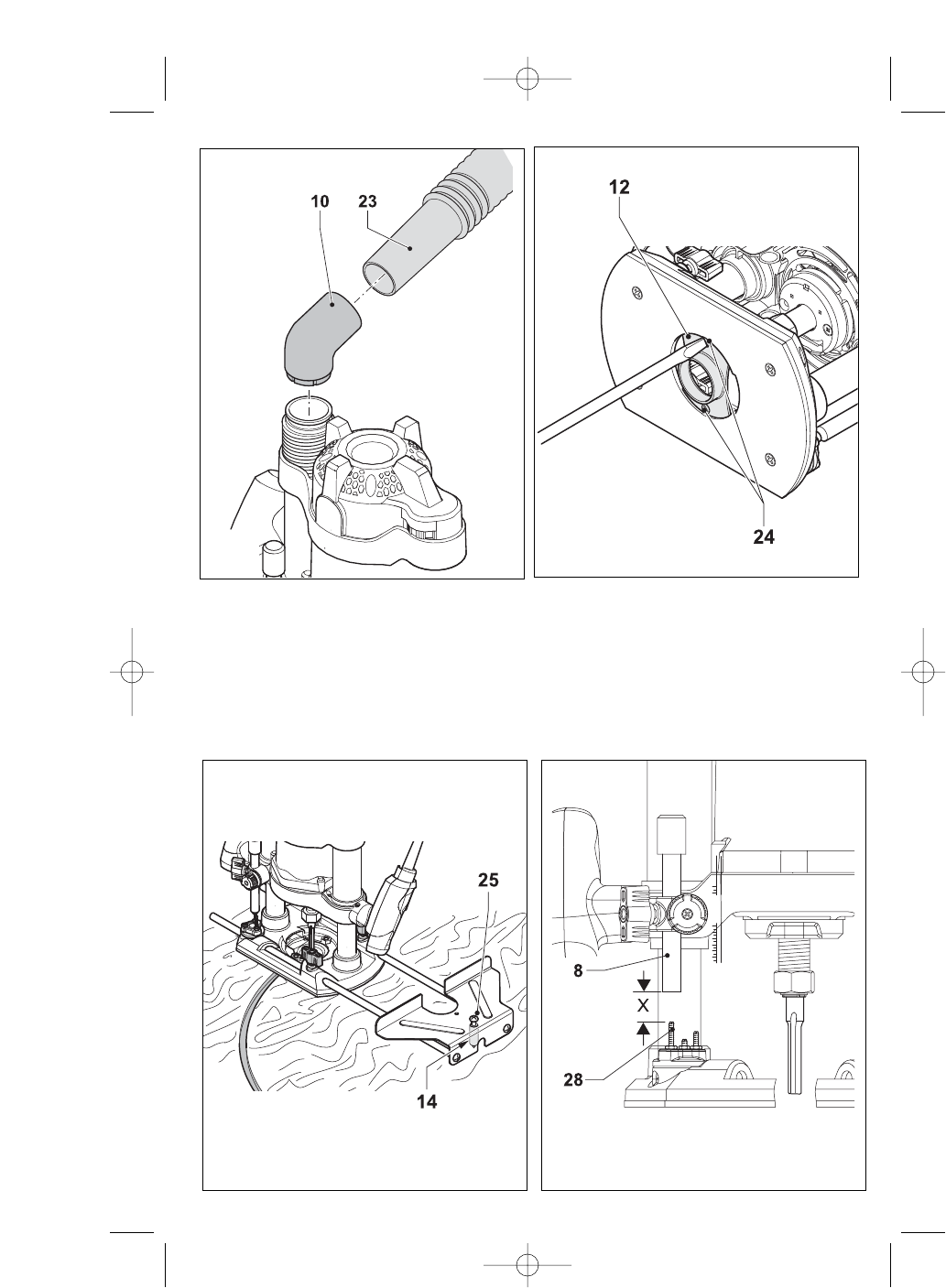 10 23

12

24

25

14

8

X

28