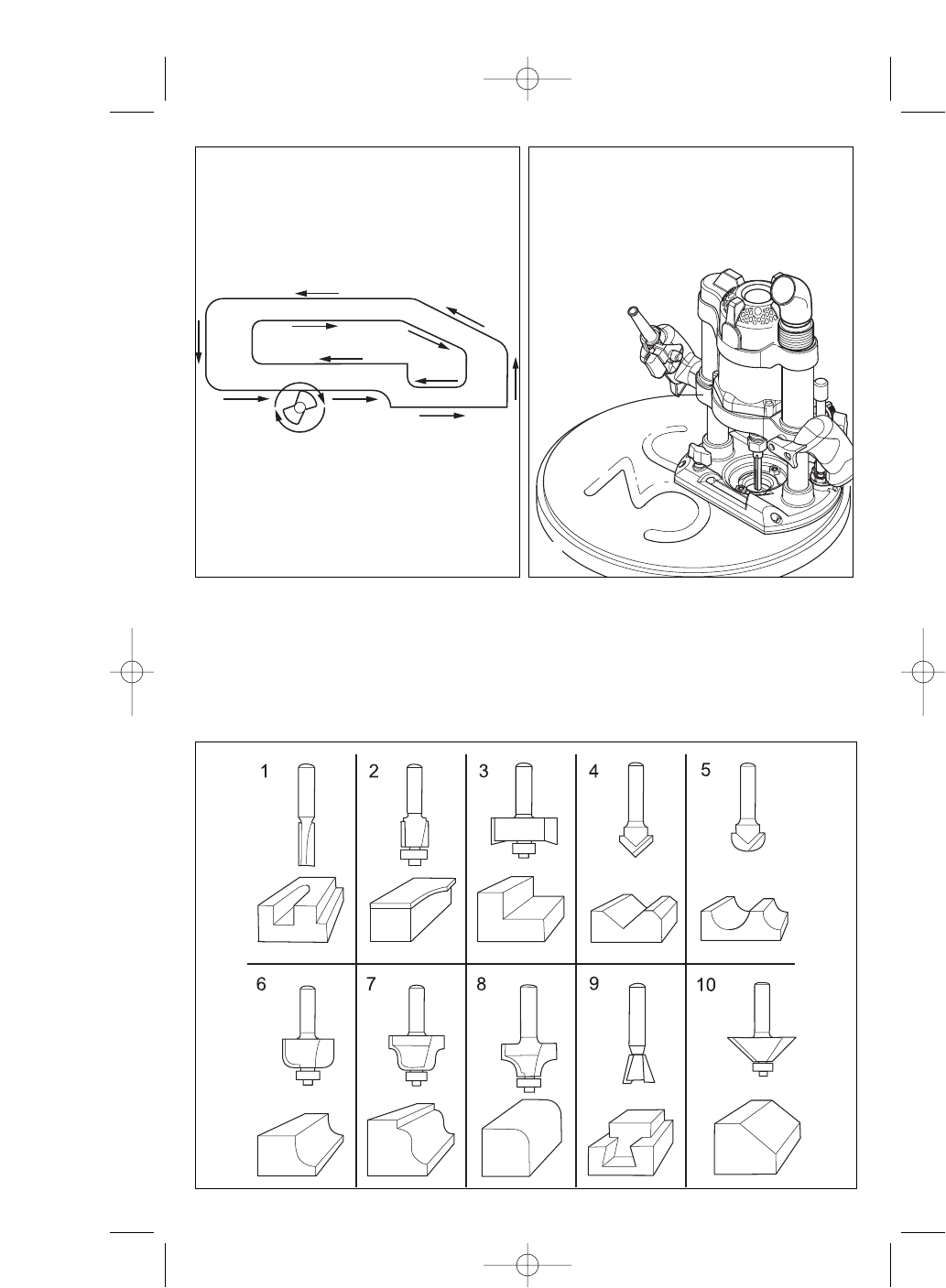 1

2

3

4

5

6

7

8

9

10