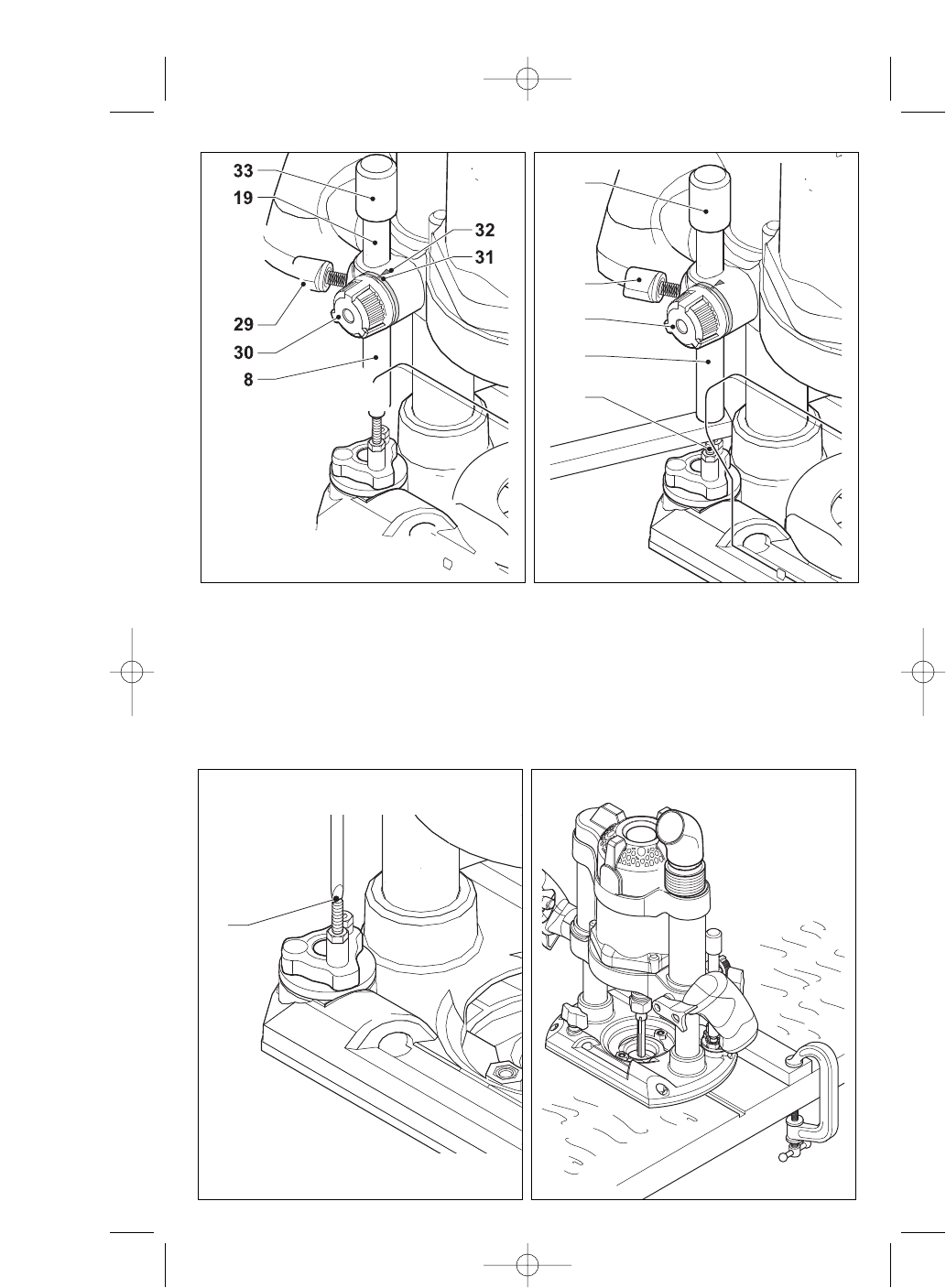 33
19
32
31
29
30
8