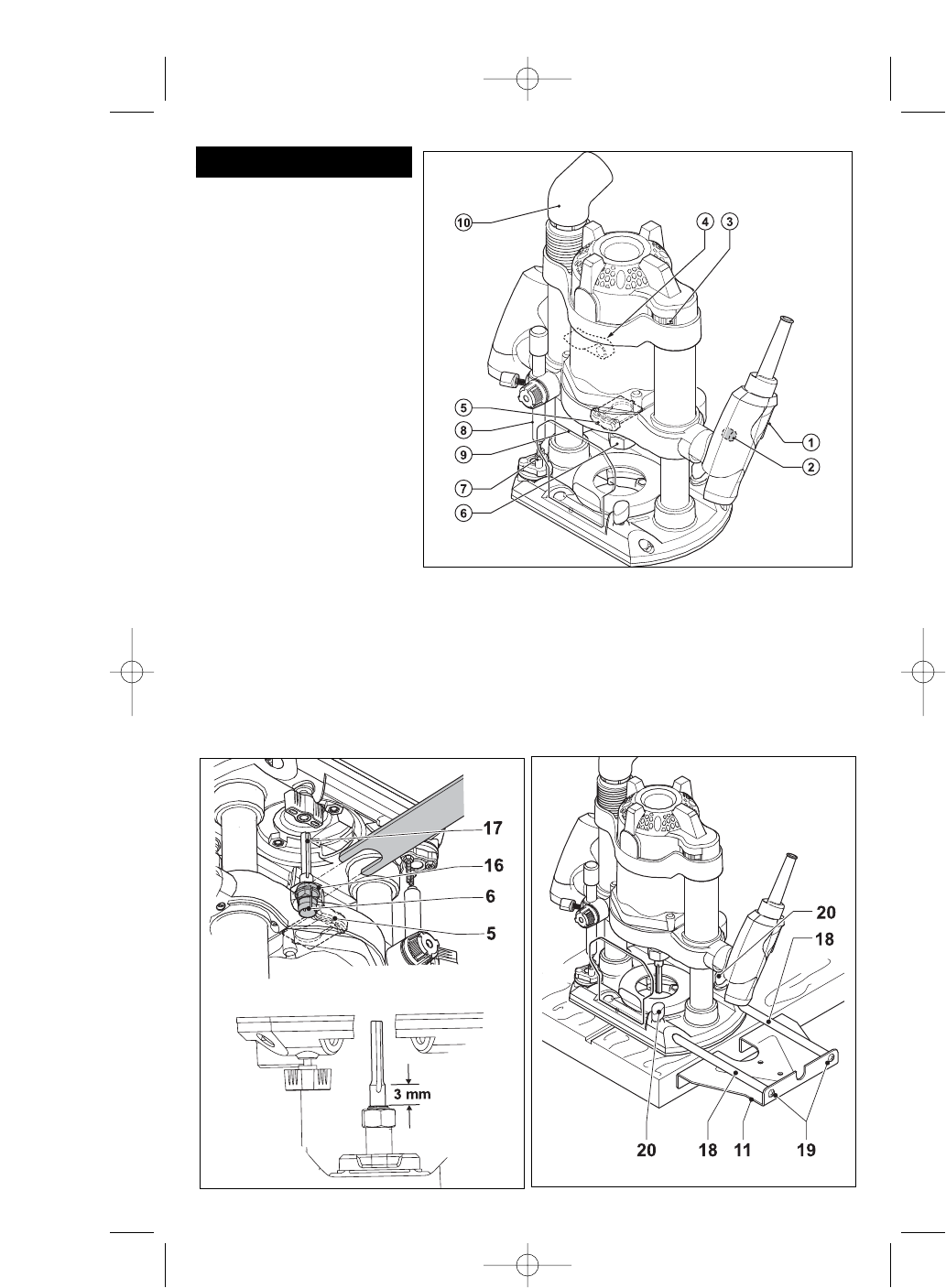 10
4
3
5
8
9
7
6
1
2

17
16
6
5
3 mm

20
18
20
18
11
19