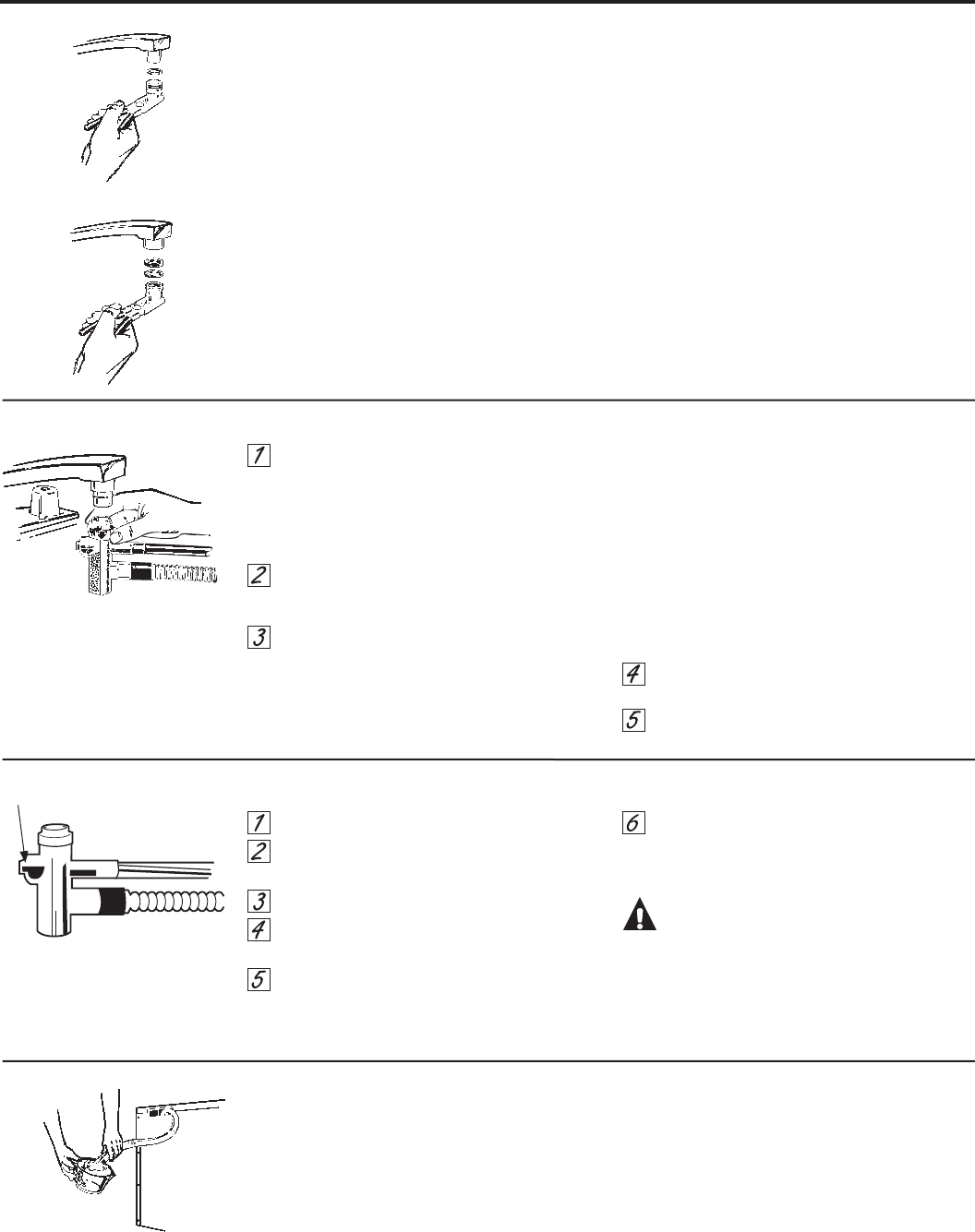 1
2
3
4
5
1
2
3
4
5
6