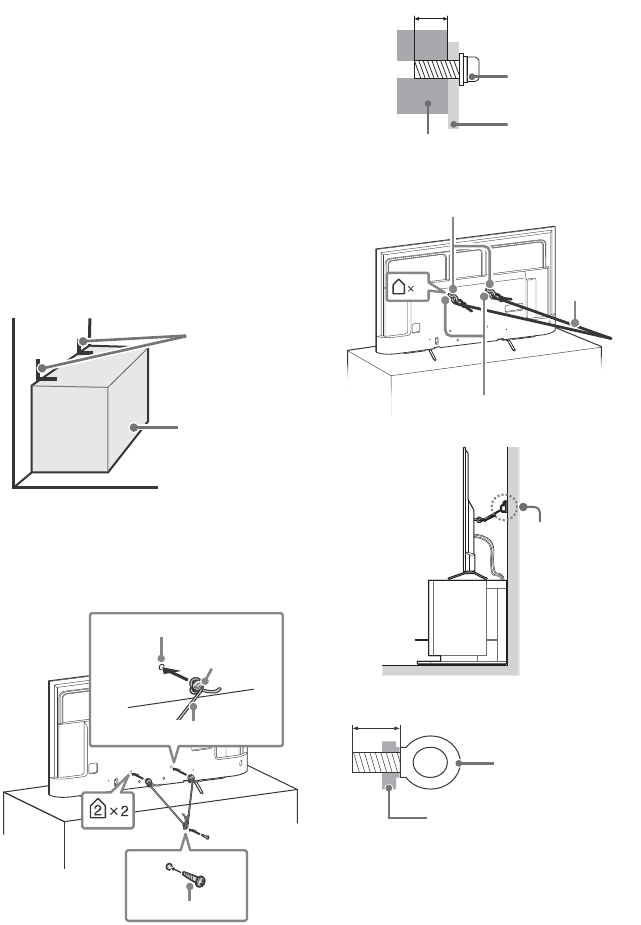 ×

2 ×2