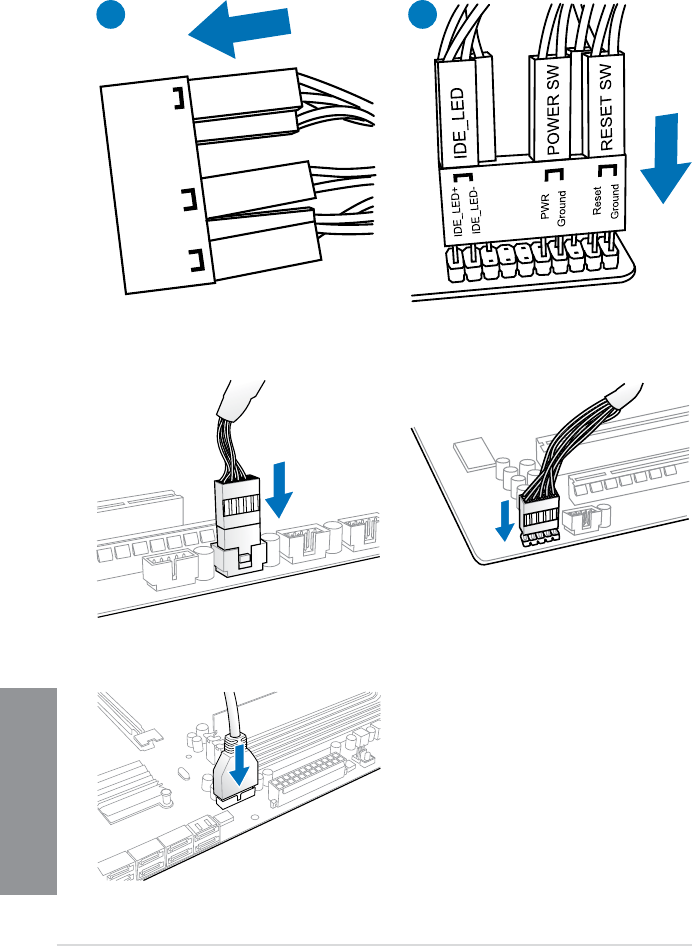 IDE_LED

POWER SW

RESET SW

IDE_LED+

IDE_LED-

PWR

Ground

Reset

Ground