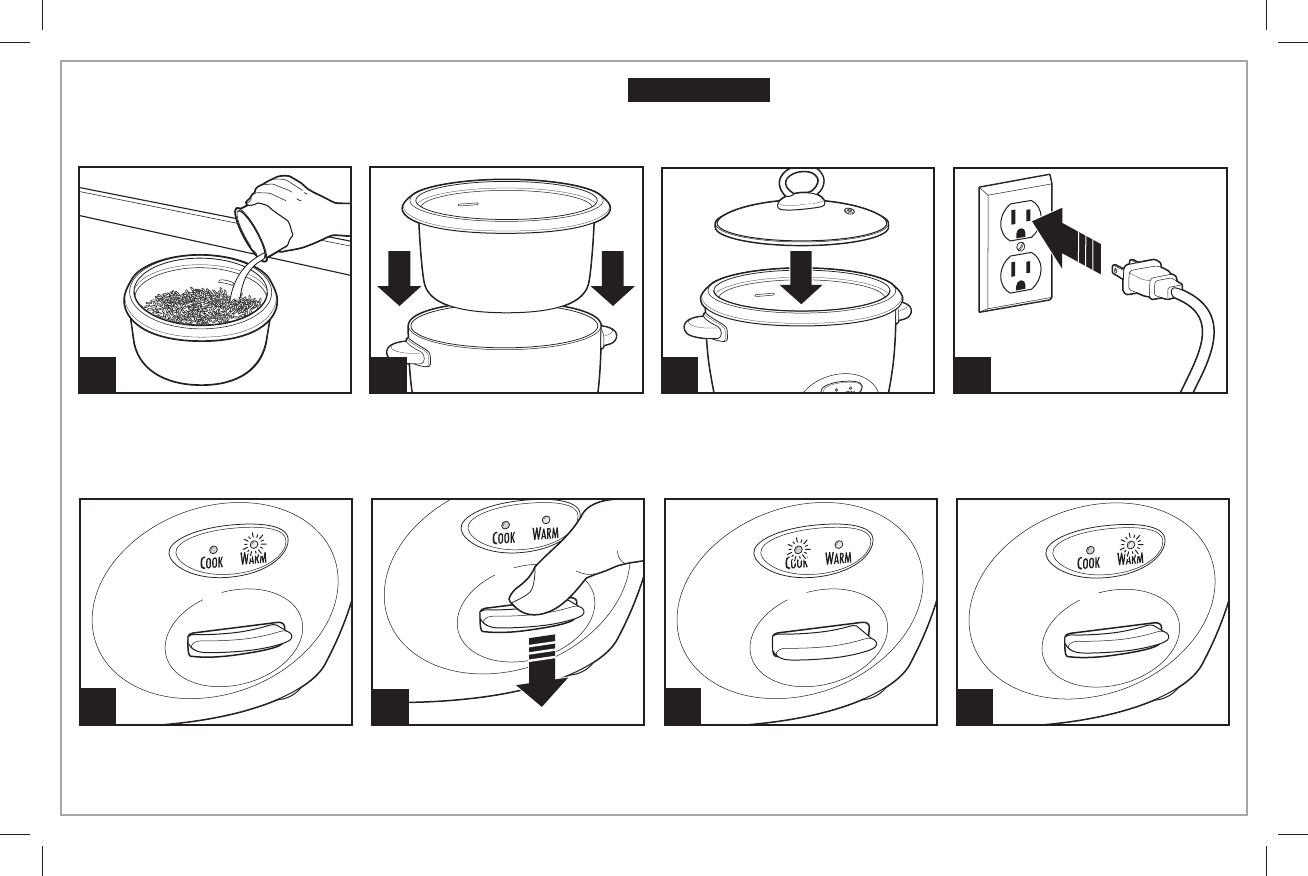 COOK WARM

COOK WARM

COOK WARM

COOK WARM