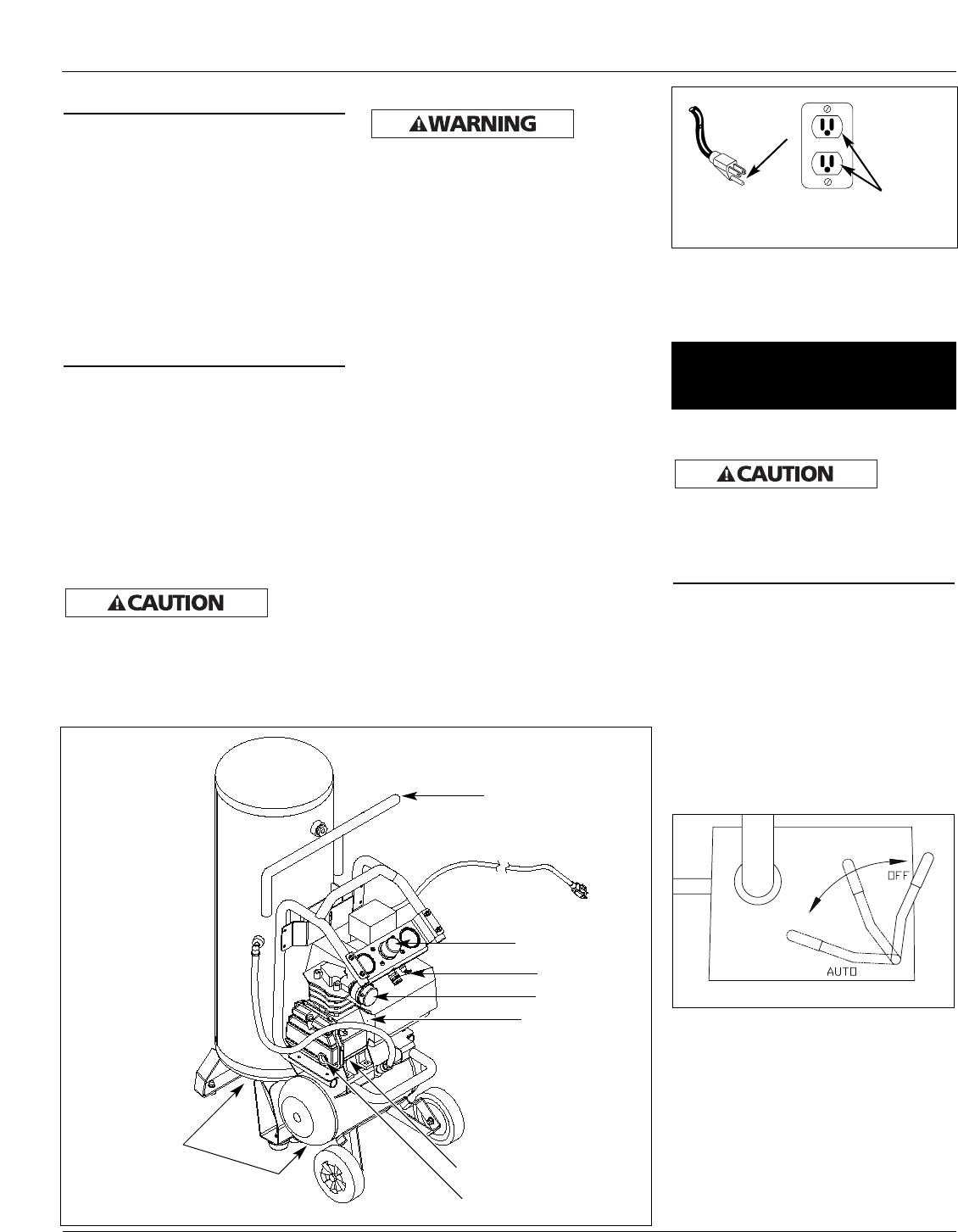 WARNING

CAUTION

CAUTION

OFF

AUTO