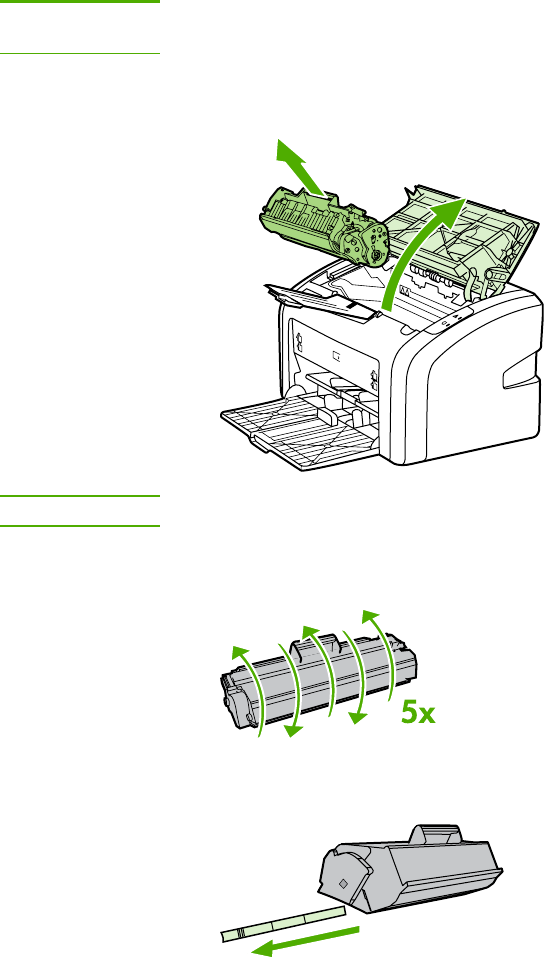 5x