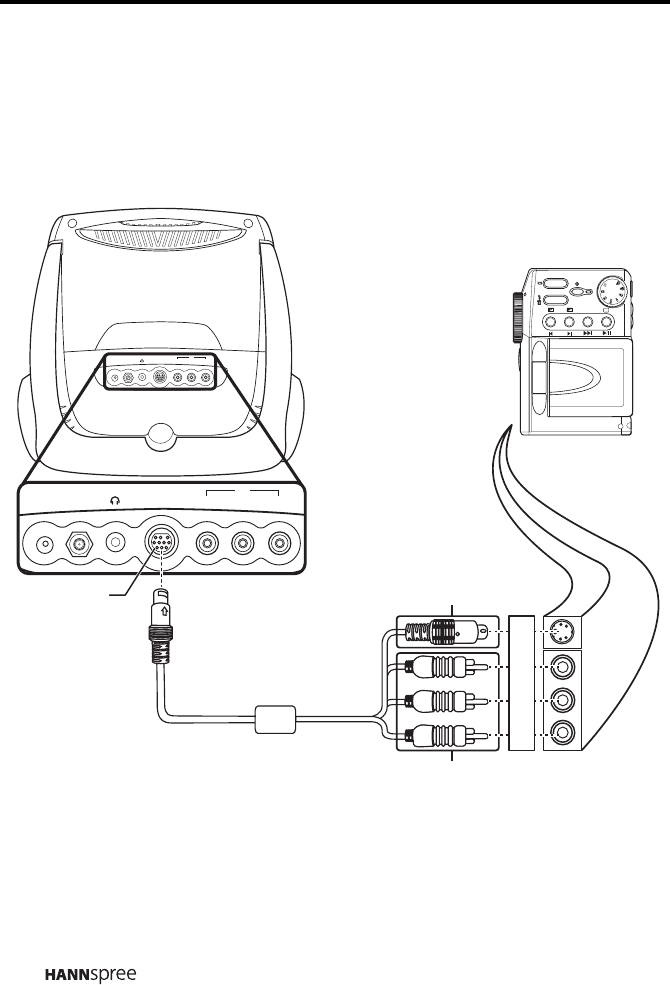 HANNspree