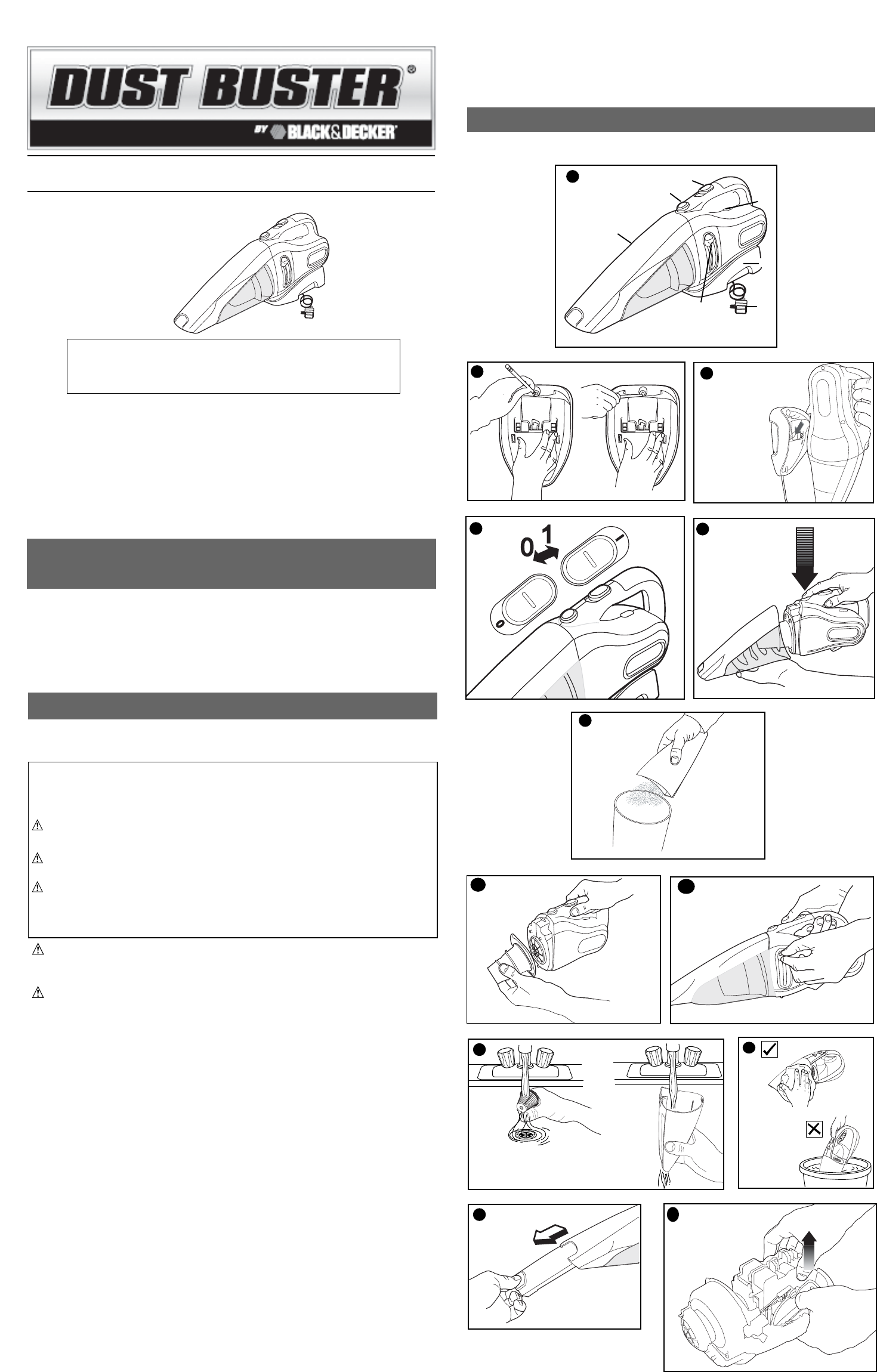 DUST BUSTER®

BY BLACK&DECKER®

0 1