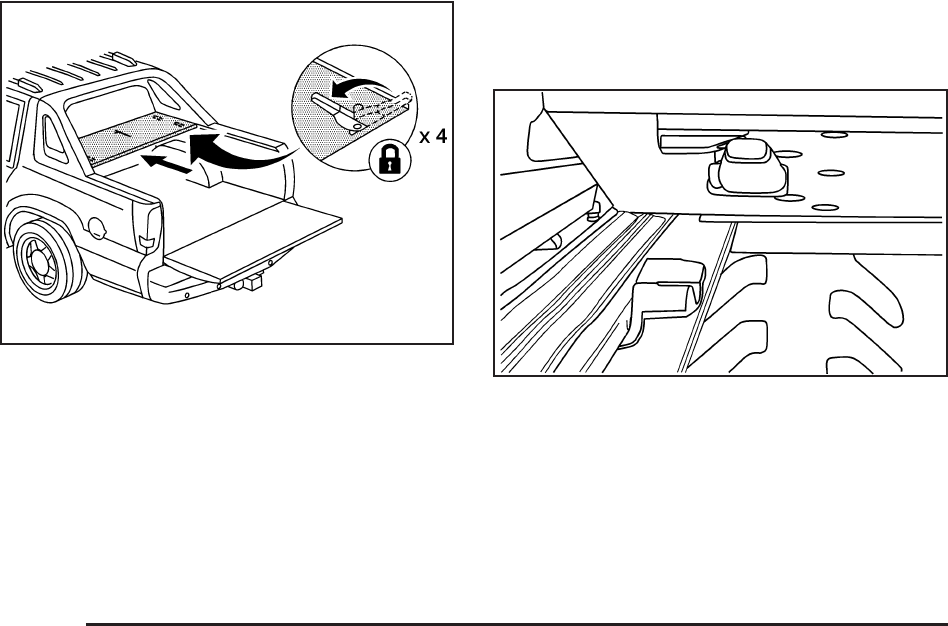 x 4