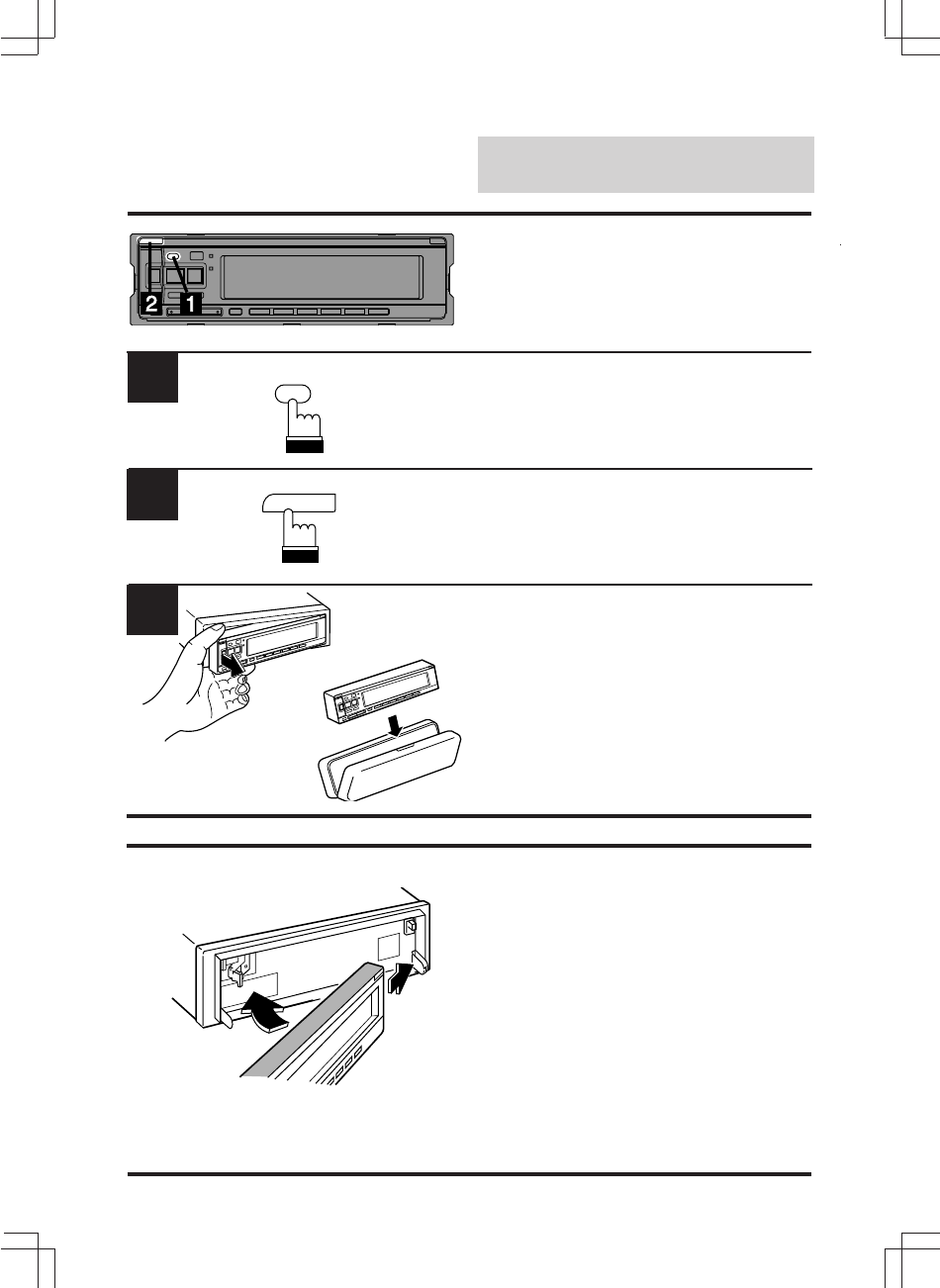 2
1